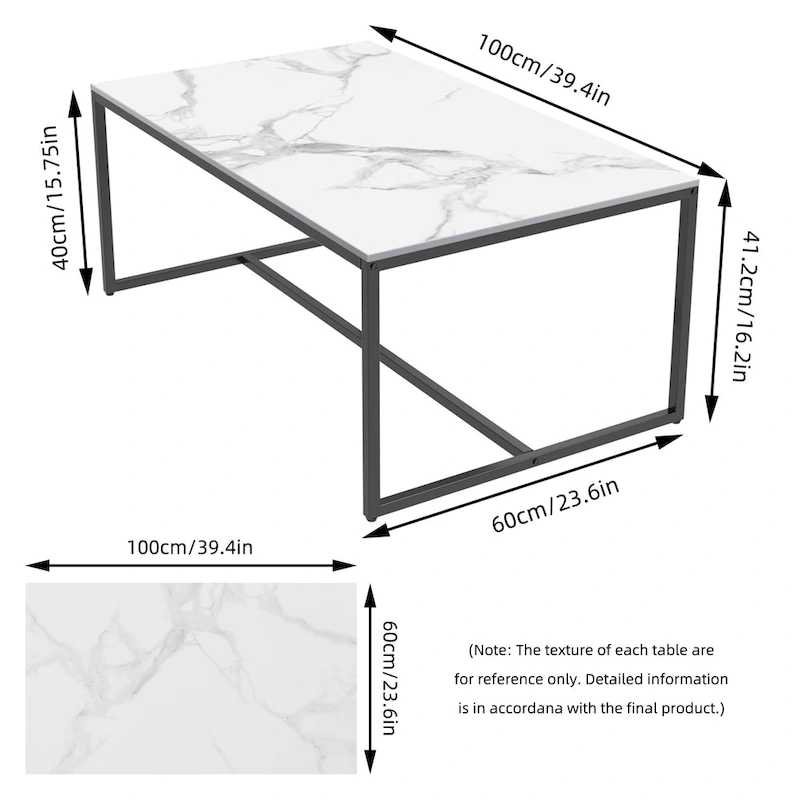 100cm/39.4in

40cm/15.75in

41.2cm/16.2in

60cm/23.6in

100cm/39.4in

60cm/23.6in

(Note: The texture of each table are for reference only. Detailed information is in accordana with the final product.)