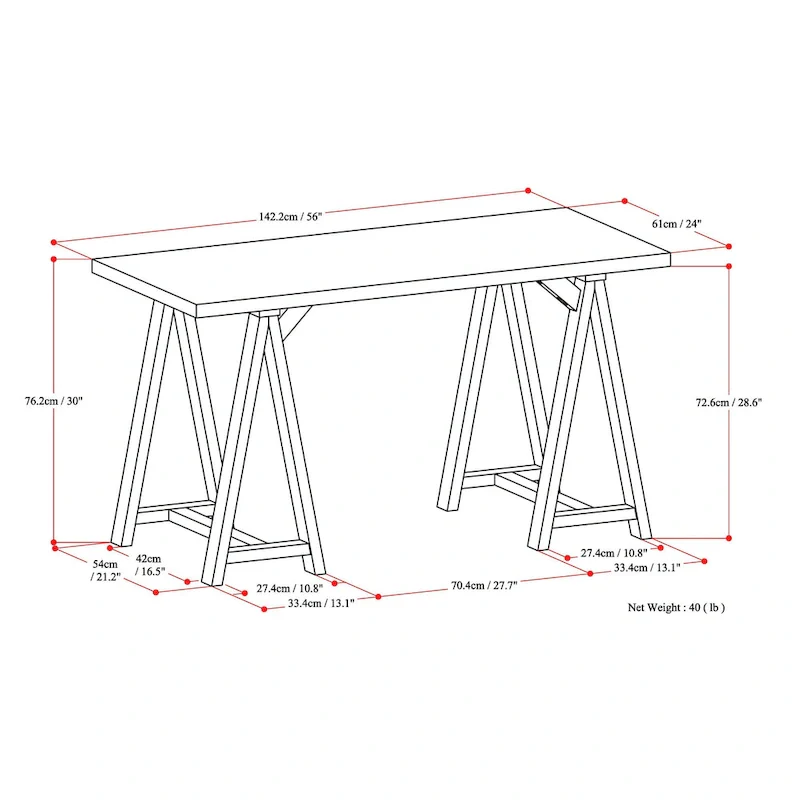 142.2cm / 56"

61cm / 24"

76.2cm / 30"

72.6cm / 28.6"

54cm / 21.2"

42cm / 16.5"

27.4cm / 10.8"

33.4cm / 13.1"

70.4cm / 27.7"

27.4cm / 10.8"

33.4cm / 13.1"

Net Weight : 40 ( lb )