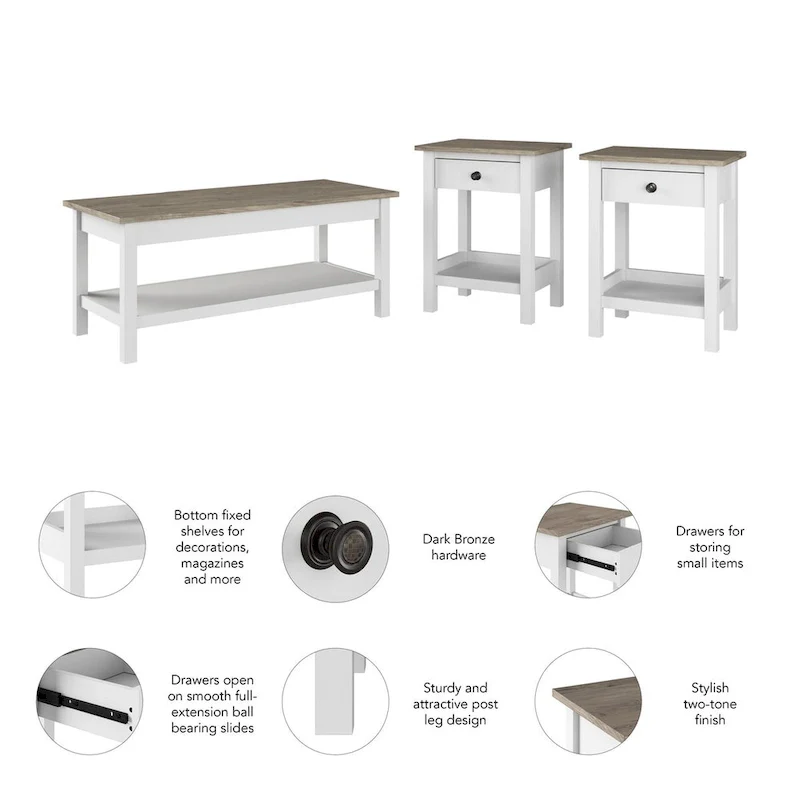 Bottom fixed shelves for decorations, magazines and more

Dark Bronze hardware

Drawers for storing small items

Drawers open on smooth full-extension ball bearing slides

Sturdy and attractive post leg design

Stylish two-tone finish