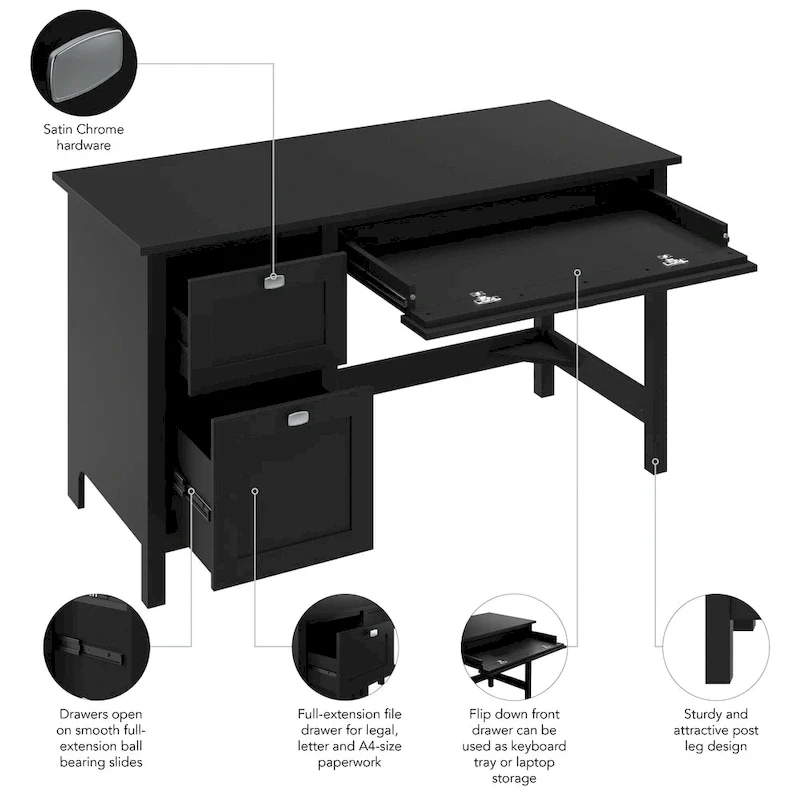 Satin Chrome hardware

Drawers open on smooth full-extension ball bearing slides

Full-extension file drawer for legal, letter and A4-size paperwork

Flip down front drawer can be used as keyboard tray or laptop storage

Sturdy and attractive post leg design