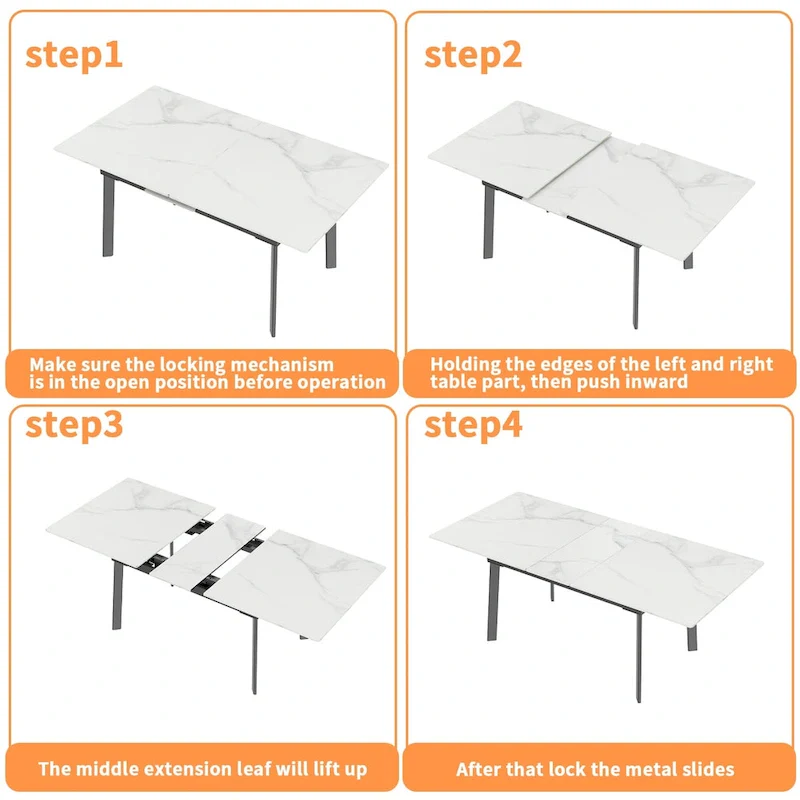 step1

Make sure the locking mechanism is in the open position before operation

step2

Holding the edges of the left and right table part, then push inward

step3

The middle extension leaf will lift up

step4

After that lock the metal slides