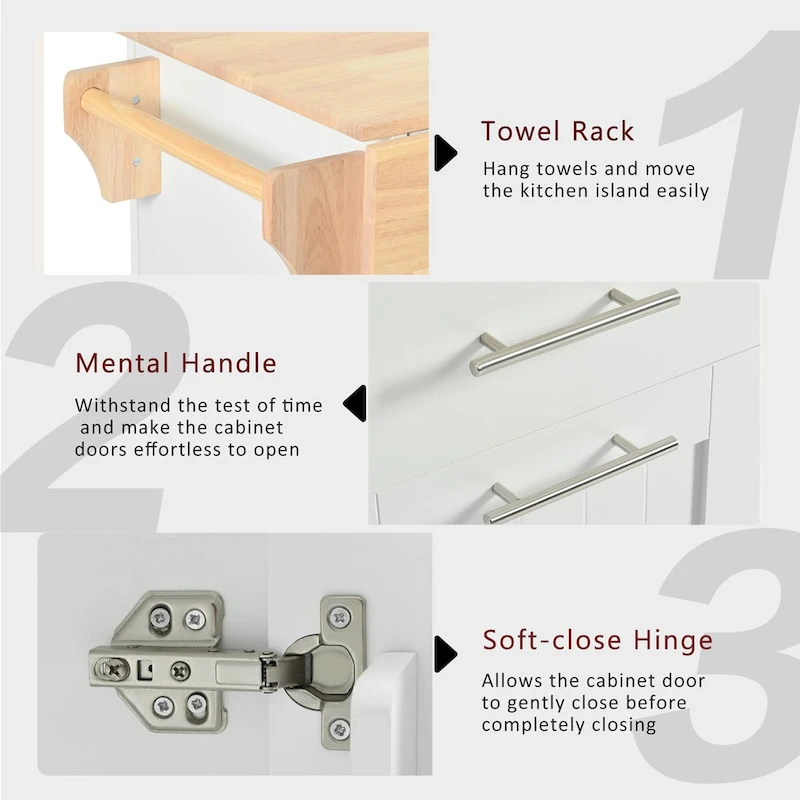 1

Towel Rack

Hang towels and move the kitchen island easily

2

Mental Handle

Withstand the test of time and make the cabinet doors effortless to open

3

Soft-close Hinge

Allows the cabinet door to gently close before completely closing