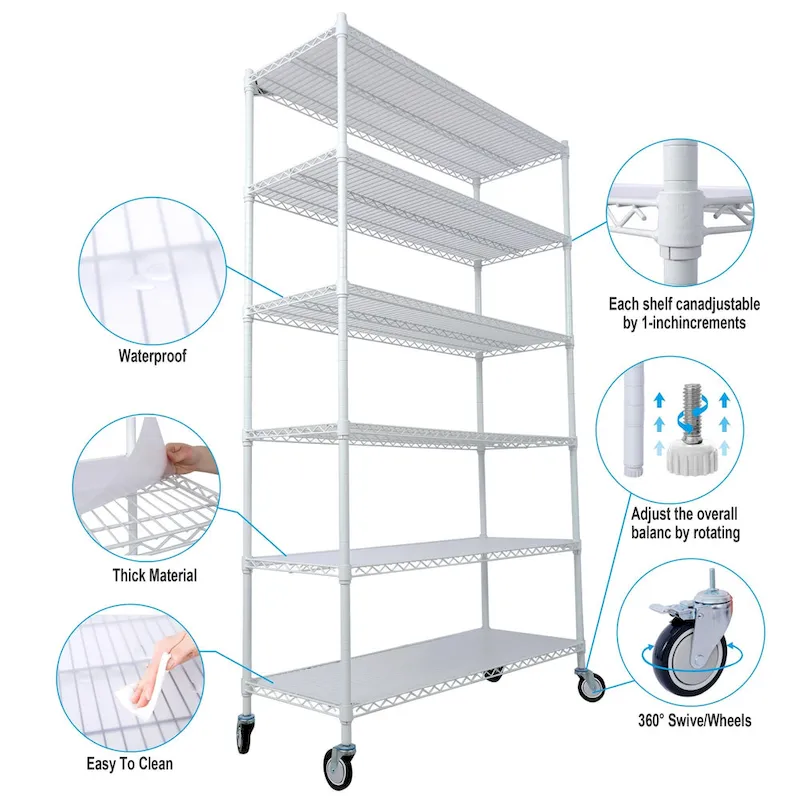 Waterproof

Thick Material

Easy To Clean

Each shelf canadjustable by 1-inchincrements

Adjust the overall balanc by rotating

360° Swive/Wheels