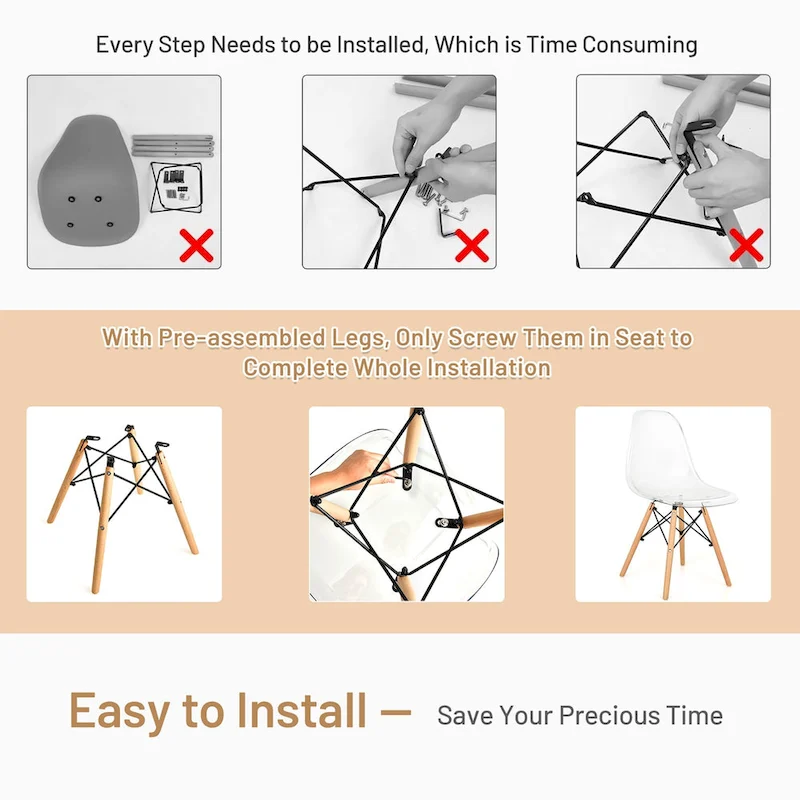 Every Step Needs to be Installed, Which is Time Consuming

With Pre-assembled Legs, Only Screw Them in Seat to Complete Whole Installation

Easy to Install — Save Your Precious Time