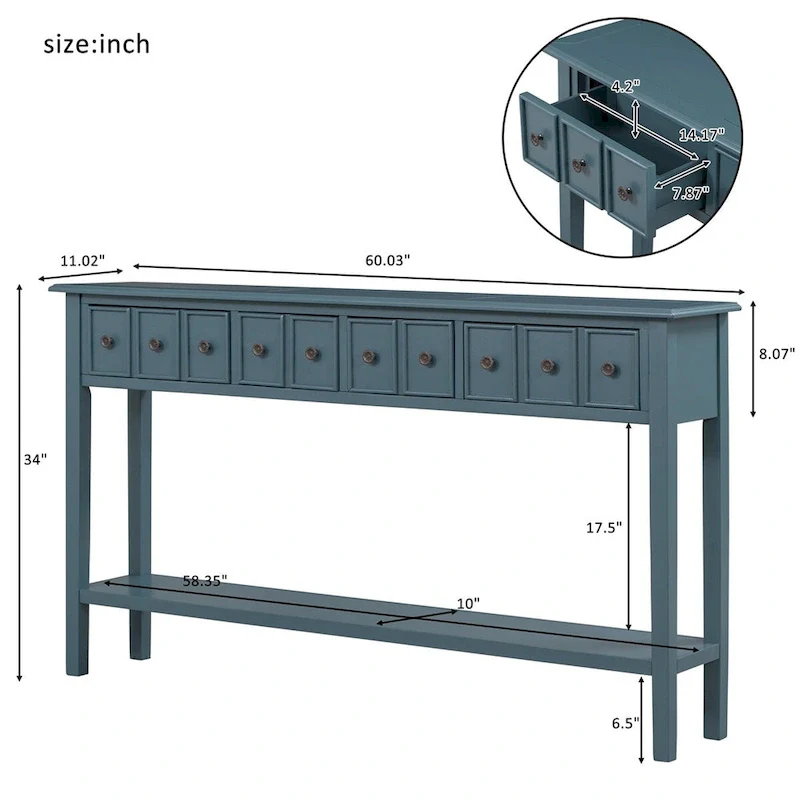 size:inch

4.2"
14.17"
7.87"

11.02"
60.03"
8.07"
34"
17.5"
58.35"
10"
6.5"