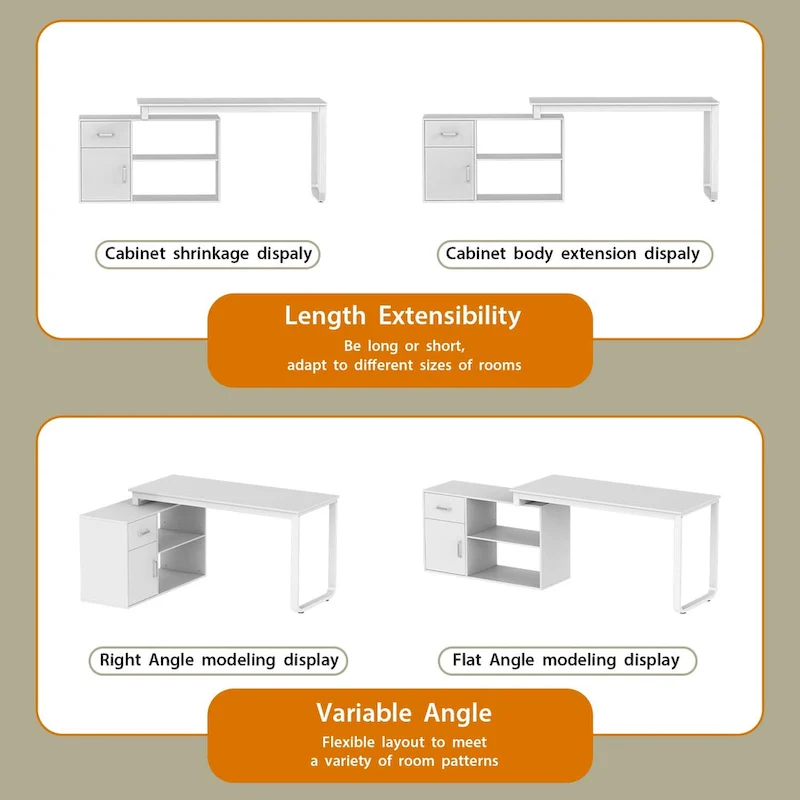 Cabinet shrinkage dispaly

Cabinet body extension dispaly

Length Extensibility

Be long or short,
adapt to different sizes of rooms

Right Angle modeling display

Flat Angle modeling display

Variable Angle

Flexible layout to meet
a variety of room patterns