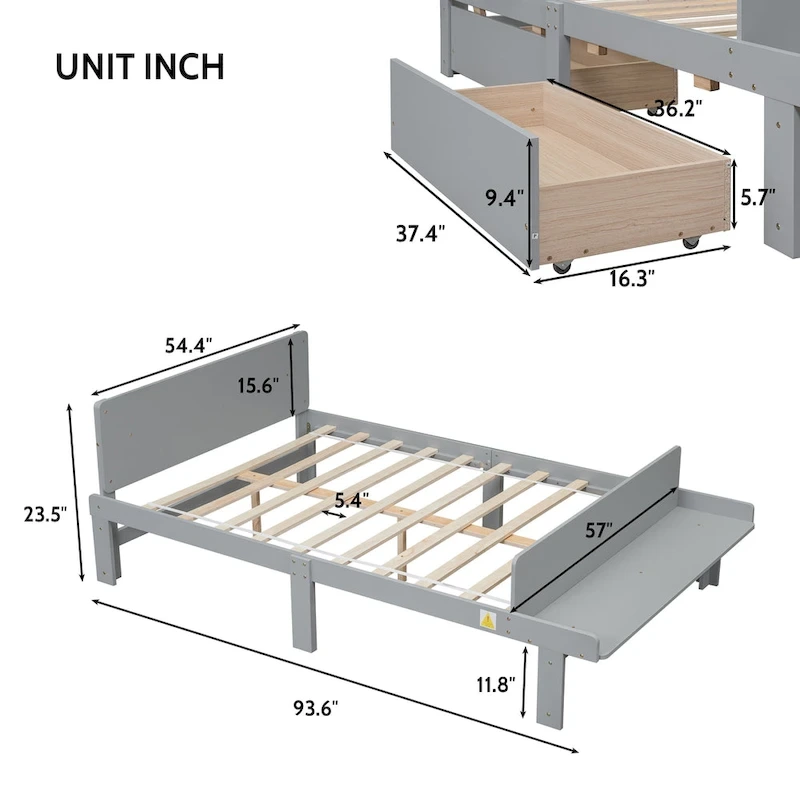 UNIT INCH

36.2"

9.4"

5.7"

37.4"

16.3"

54.4"

15.6"

23.5"

5.4"

57"

11.8"

93.6"