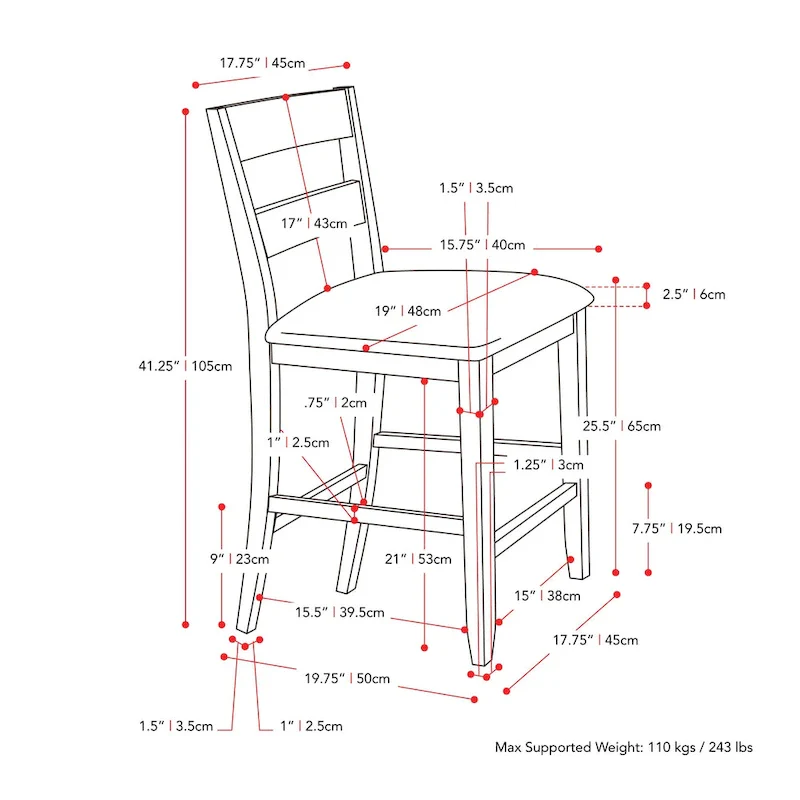 17.75" | 45cm

1.5" | 3.5cm

17" | 43cm

15.75" | 40cm

2.5" | 6cm

19" | 48cm

41.25" | 105cm

.75" | 2cm

25.5" | 65cm

1" | 2.5cm

1.25" | 3cm

7.75" | 19.5cm

9" | 23cm

21" | 53cm

15" | 38cm

15.5" | 39.5cm

17.75" | 45cm

19.75" | 50cm

1.5" | 3.5cm

1" | 2.5cm

Max Supported Weight: 110 kgs / 243 lbs