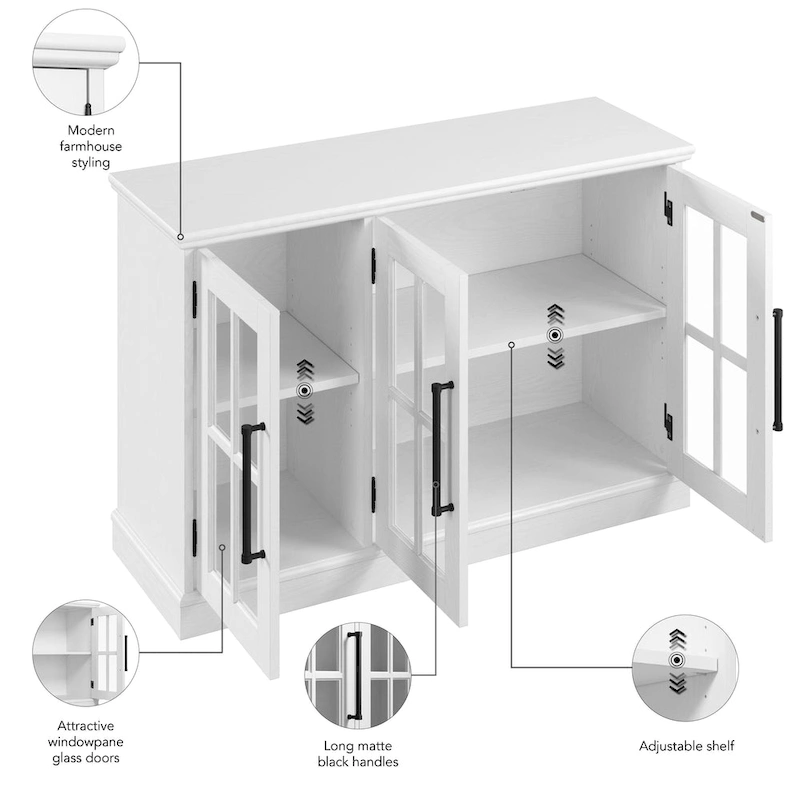 Modern farmhouse styling

Attractive windowpane glass doors

Long matte black handles

Adjustable shelf