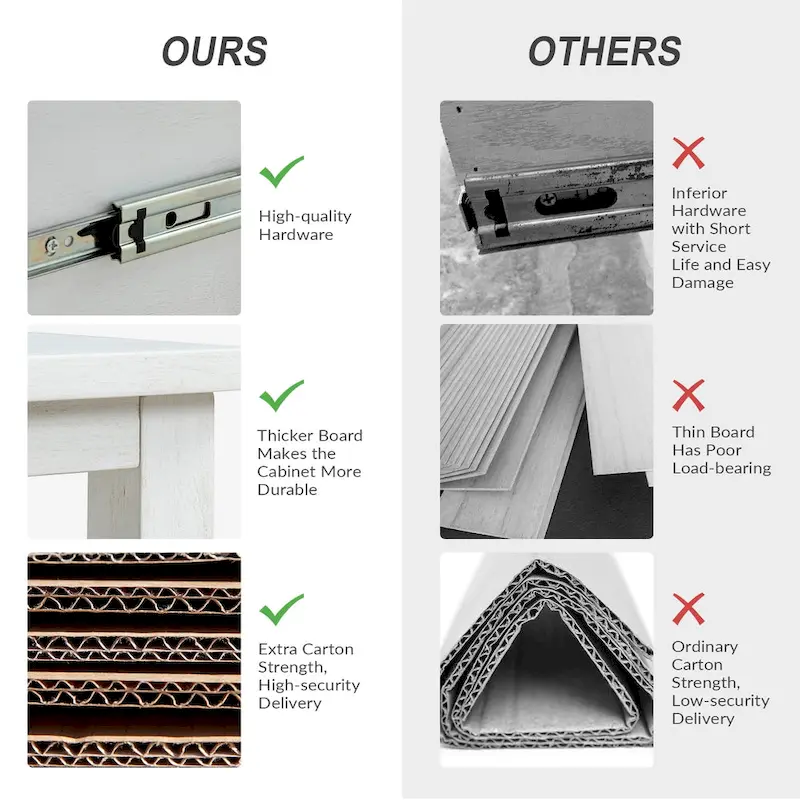 OURS

High-quality Hardware

Thicker Board Makes the Cabinet More Durable

Extra Carton Strength, High-security Delivery

OTHERS

Inferior Hardware with Short Service Life and Easy Damage

Thin Board Has Poor Load-bearing

Ordinary Carton Strength, Low-security Delivery