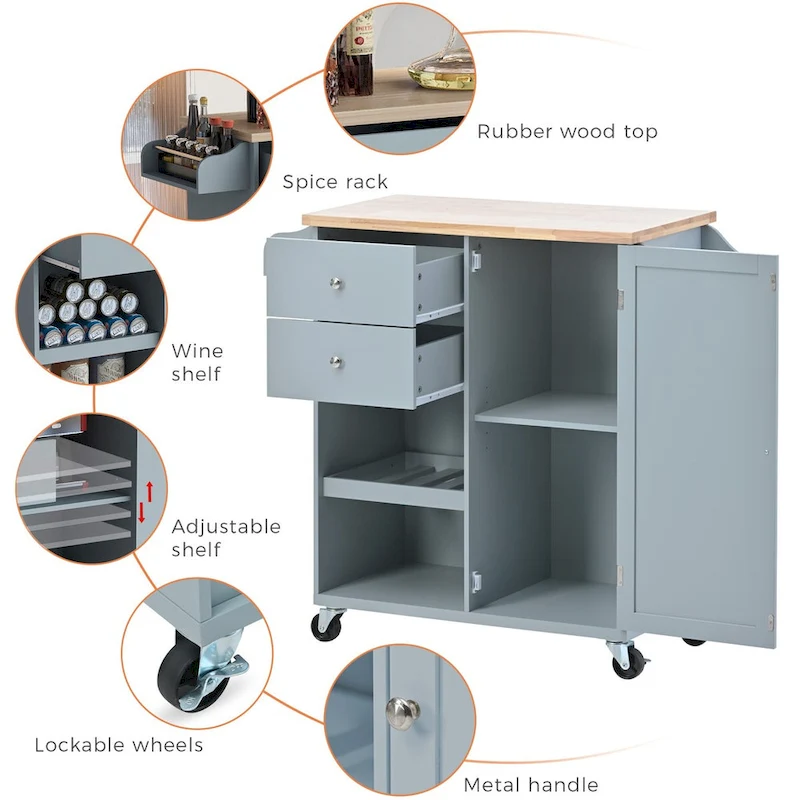 Rubber wood top

Spice rack

Wine shelf

Adjustable shelf

Lockable wheels

Metal handle