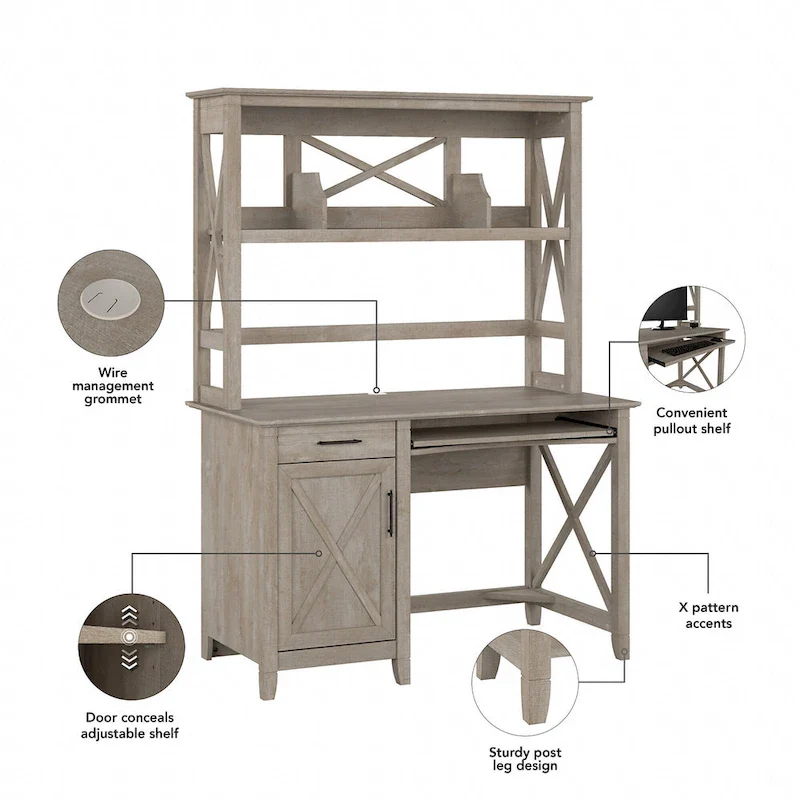 Wire management grommet

Convenient pullout shelf

X pattern accents

Door conceals adjustable shelf

Sturdy post leg design