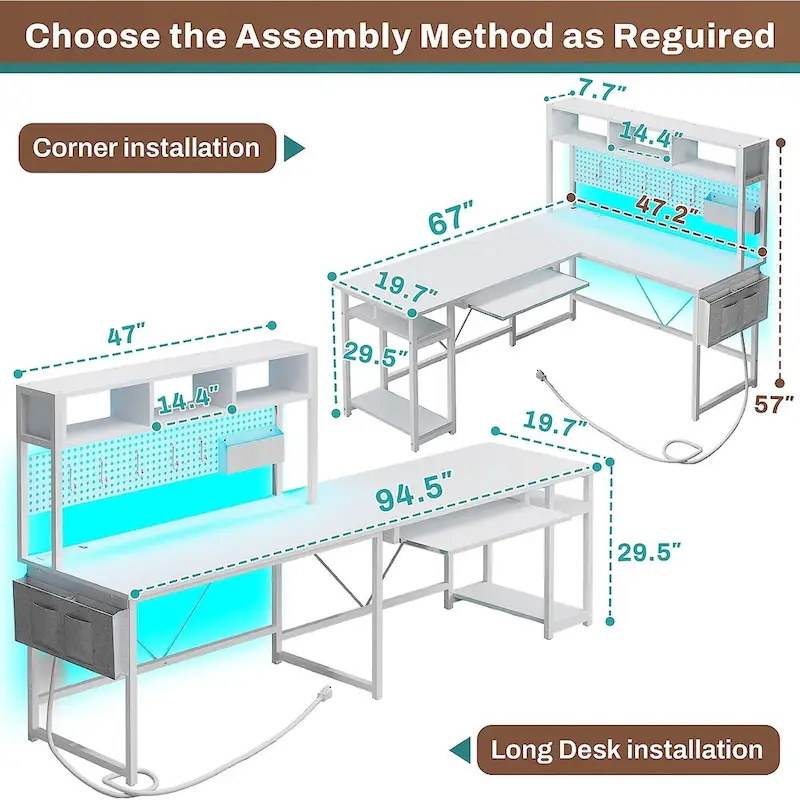 Choose the Assembly Method as Reguired

Corner installation

7.7"

14.4"

47.2"

67"

19.7"

29.5"

57"

47"

14.4"

19.7"

94.5"

29.5"

Long Desk installation