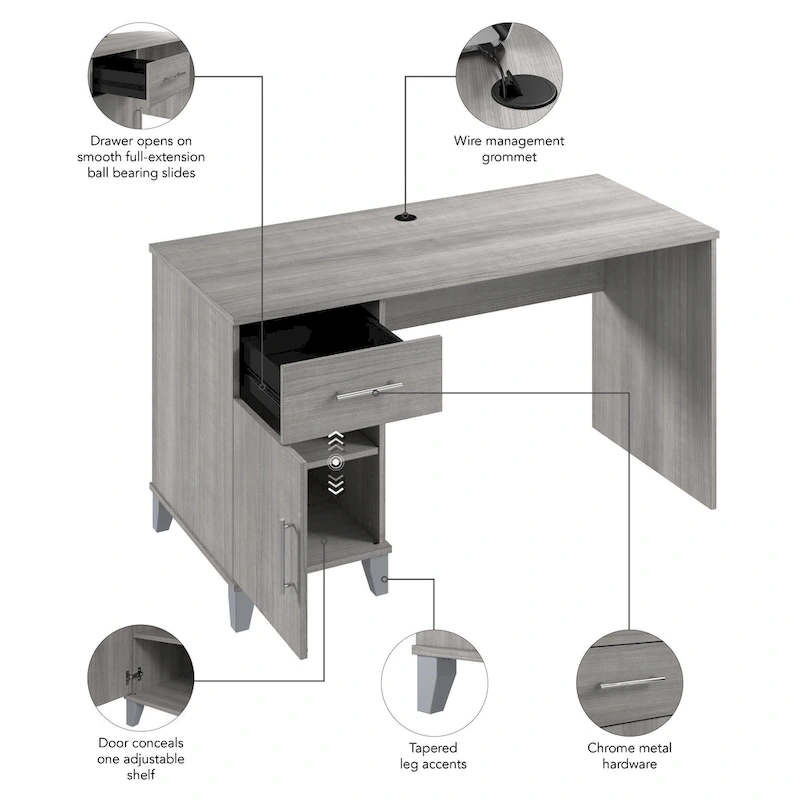 Drawer opens on smooth full-extension ball bearing slides

Wire management grommet

Door conceals one adjustable shelf

Tapered leg accents

Chrome metal hardware