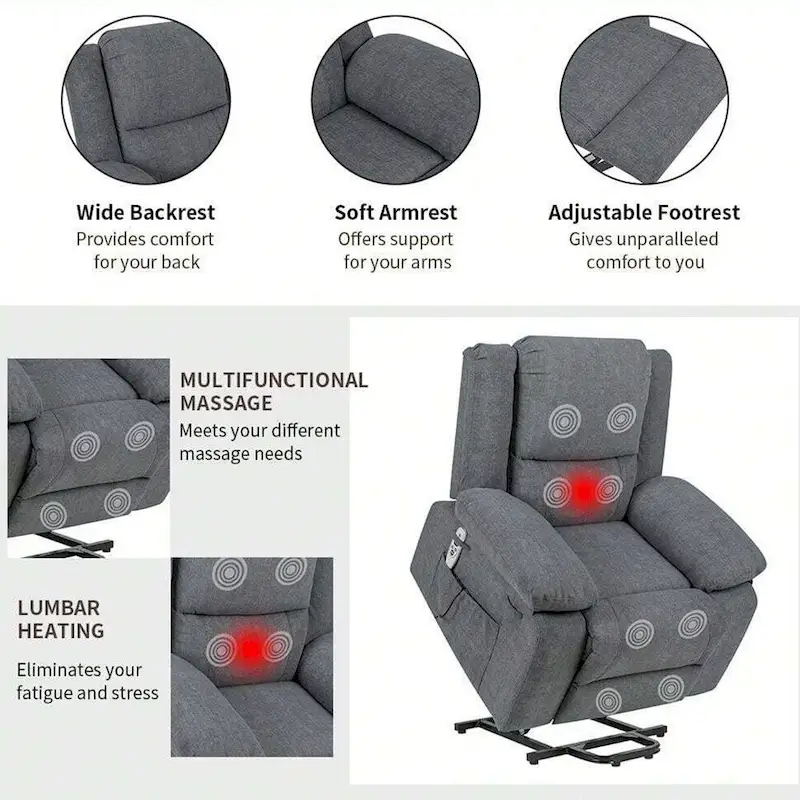 Wide Backrest
Provides comfort for your back

Soft Armrest
Offers support for your arms

Adjustable Footrest
Gives unparalleled comfort to you

MULTIFUNCTIONAL MASSAGE
Meets your different massage needs

LUMBAR HEATING
Eliminates your fatigue and stress