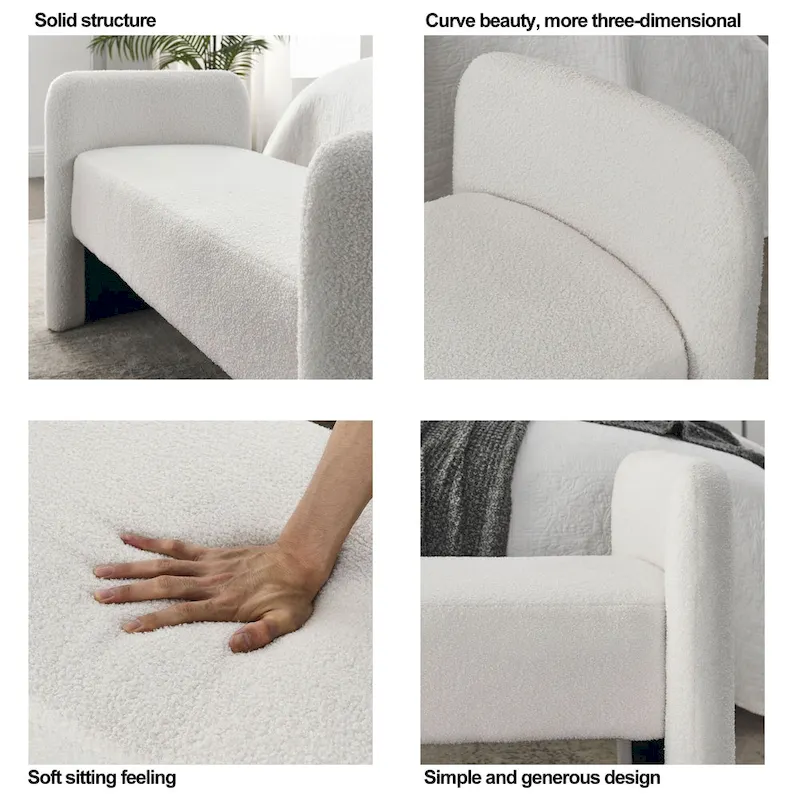 Solid structure

Curve beauty, more three-dimensional

Soft sitting feeling

Simple and generous design