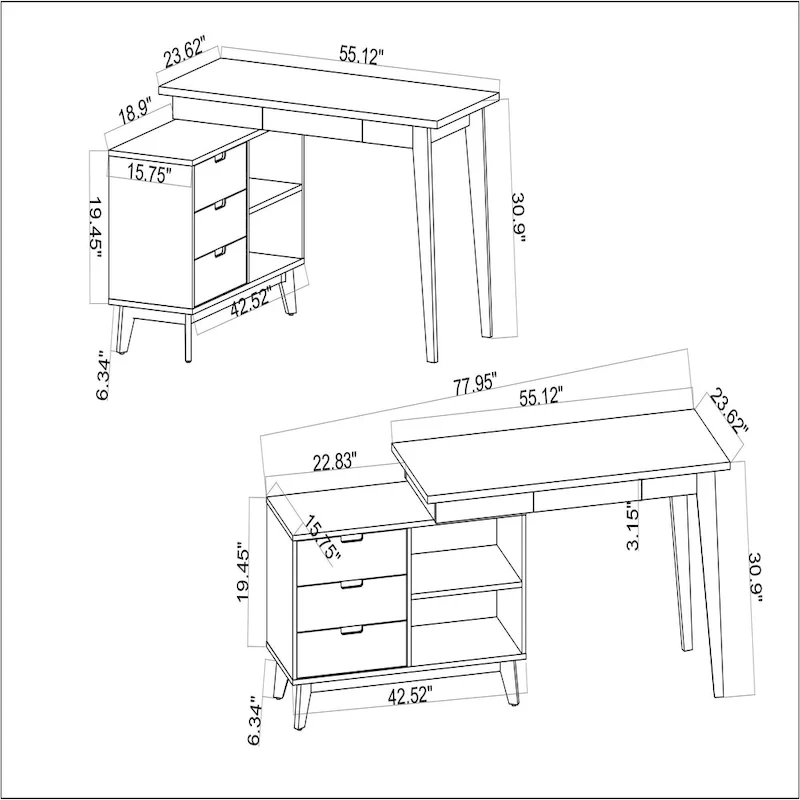 23.62"
55.12"
18.9"
15.75"
19.45"
30.9"
42.52"
6.34"

77.95"
55.12"
23.62"
22.83"
15.75"
3.15"
19.45"
30.9"
42.52"
6.34"