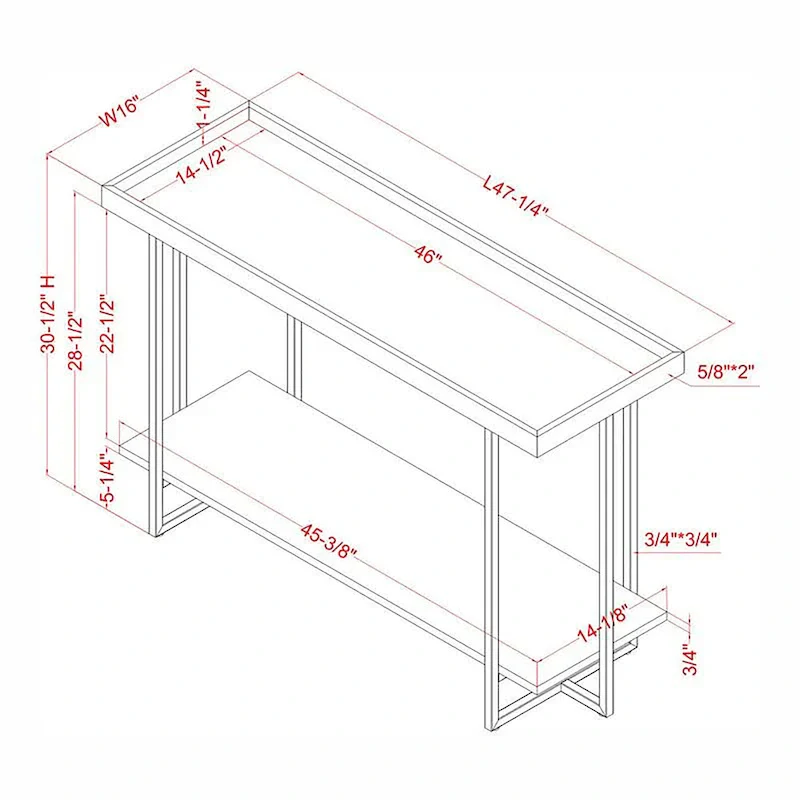 W16"
1-1/4"
14-1/2"
L47-1/4"
46"
5/8"*2"
30-1/2" H
28-1/2"
22-1/2"
5-1/4"
45-3/8"
3/4"*3/4"
14-1/8"
3/4"