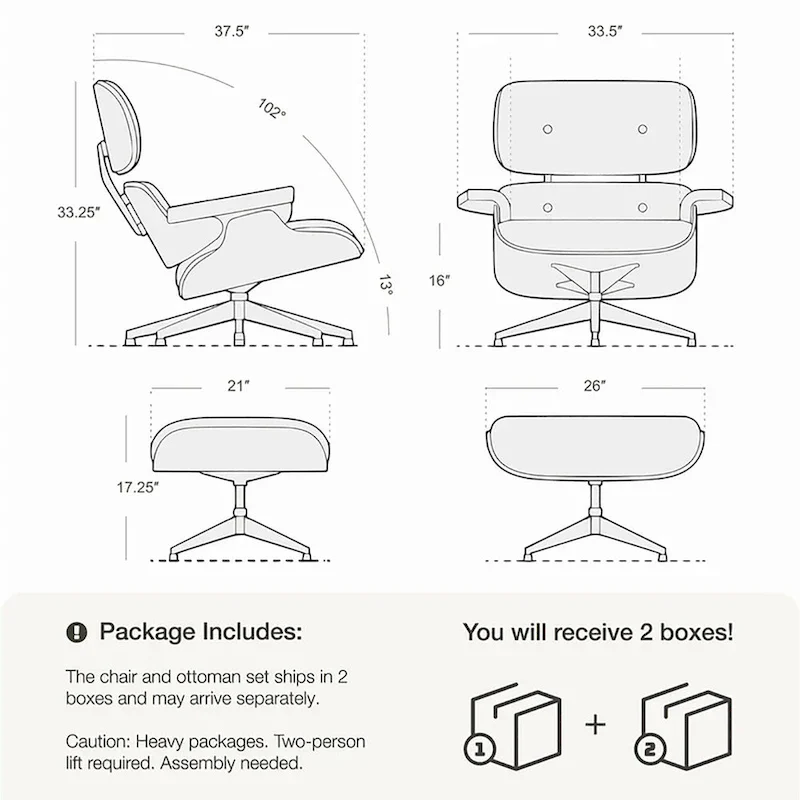 37.5″

102°

33.25″

13°

33.5″

16″

21″

17.25″

26″

Package Includes:

The chair and ottoman set ships in 2 boxes and may arrive separately.

Caution: Heavy packages. Two-person lift required. Assembly needed.

You will receive 2 boxes!

1 + 2