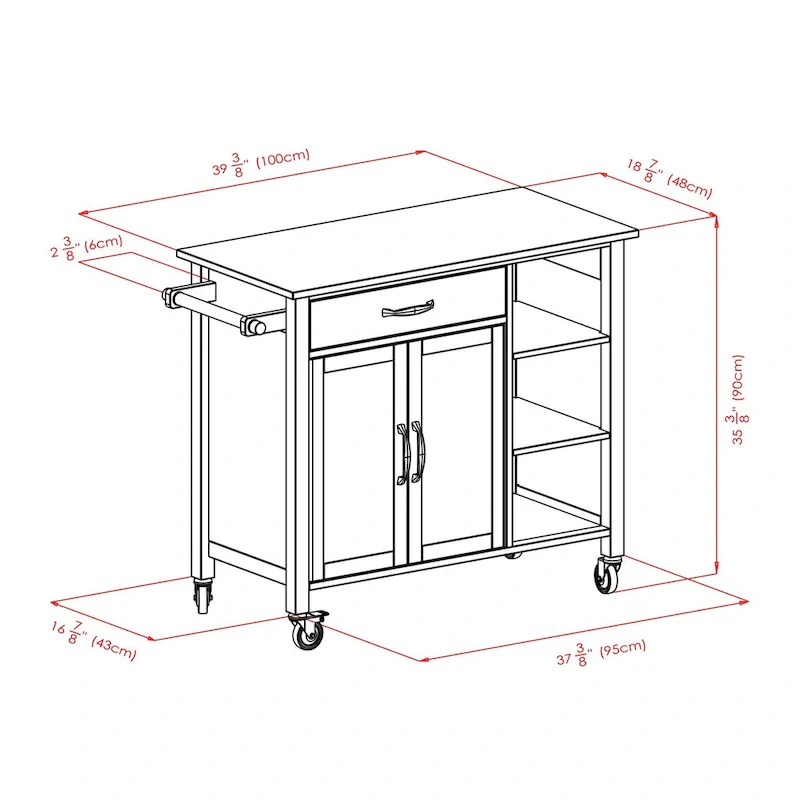 $39\frac{3}{8}$" (100cm)

$18\frac{7}{8}$" (48cm)

$2\frac{3}{8}$" (6cm)

$35\frac{3}{8}$" (90cm)

$16\frac{7}{8}$" (43cm)

$37\frac{3}{8}$" (95cm)