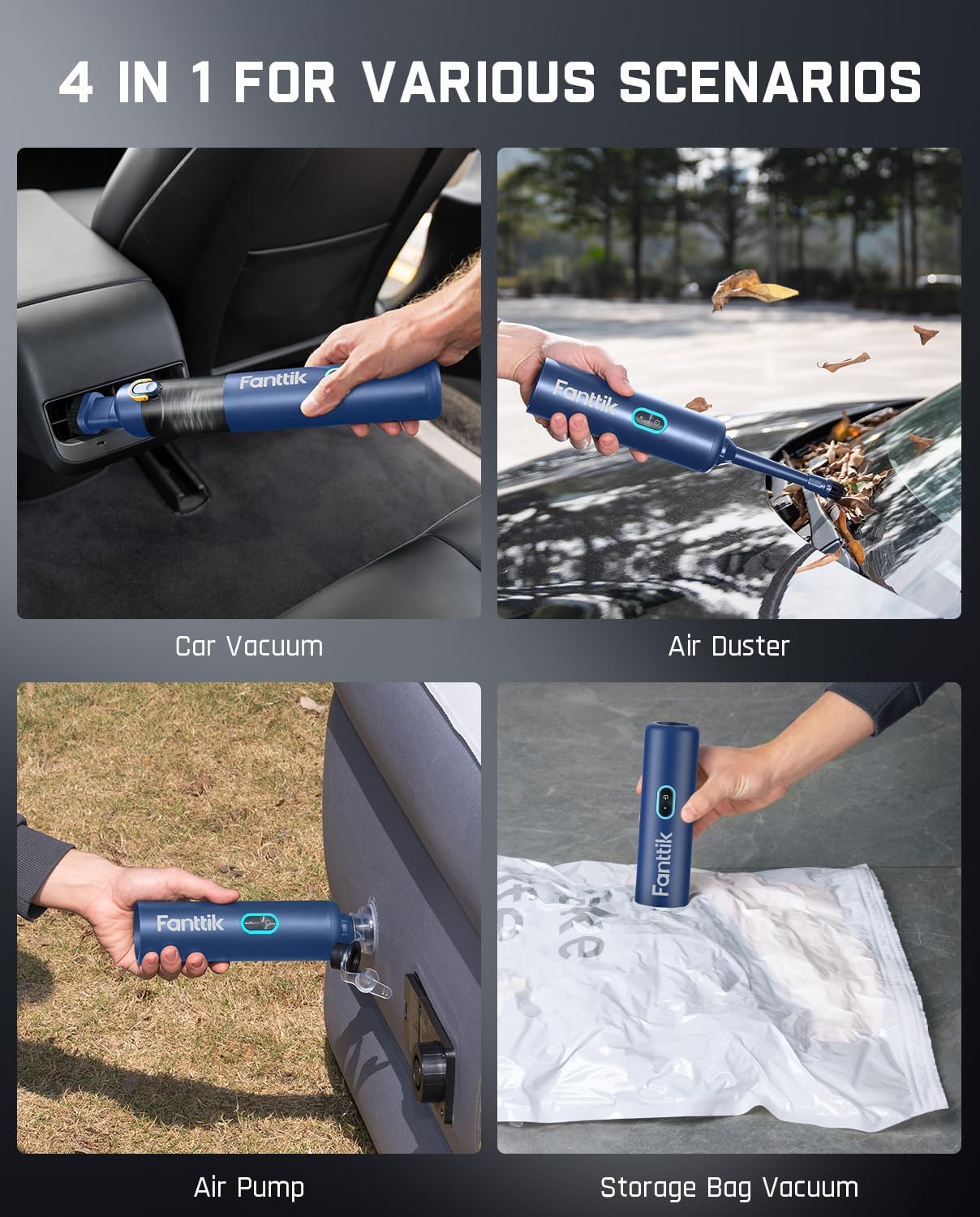 4 IN 1 FOR VARIOUS SCENARIOS

Fanttik

Car Vacuum

Fanttik

Air Duster

Fanttik

Air Pump

Fanttik

Storage Bag Vacuum