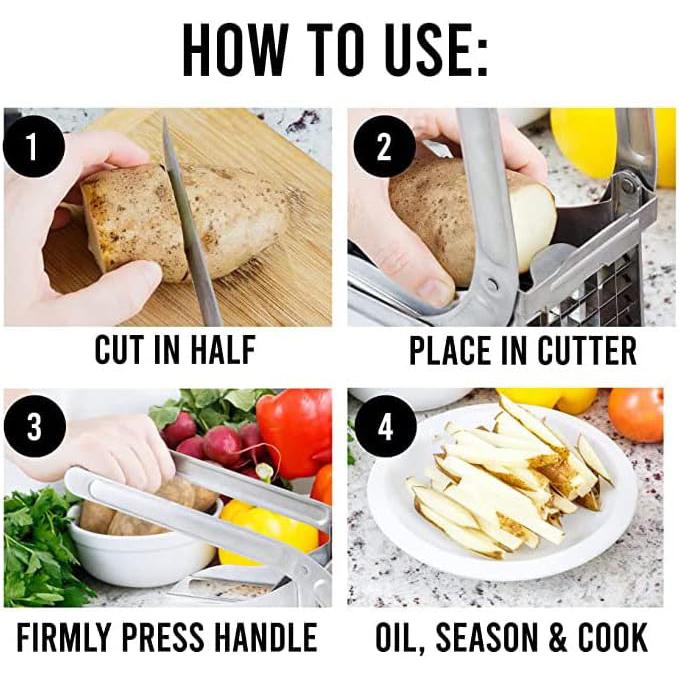 HOW TO USE:

1

CUT IN HALF

2

PLACE IN CUTTER

3

FIRMLY PRESS HANDLE

4

OIL, SEASON & COOK