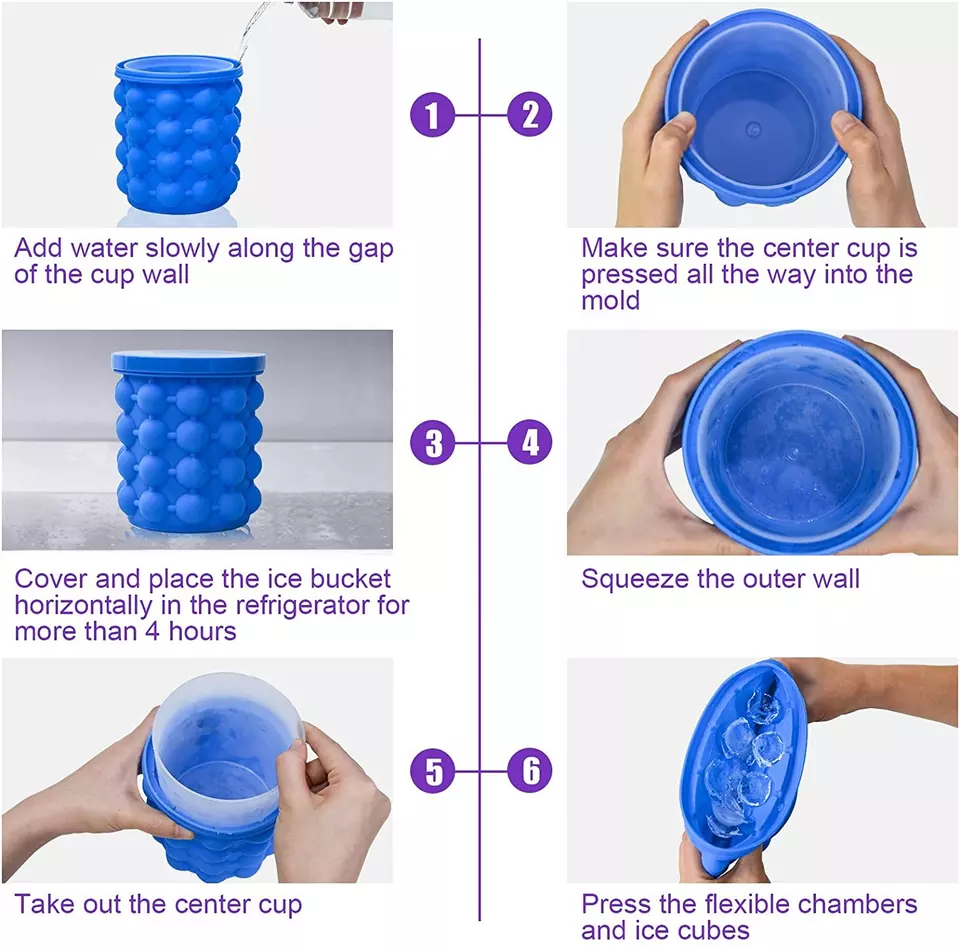 1

Add water slowly along the gap of the cup wall

2

Make sure the center cup is pressed all the way into the mold

3

Cover and place the ice bucket horizontally in the refrigerator for more than 4 hours

4

Squeeze the outer wall

5

Take out the center cup

6

Press the flexible chambers and ice cubes