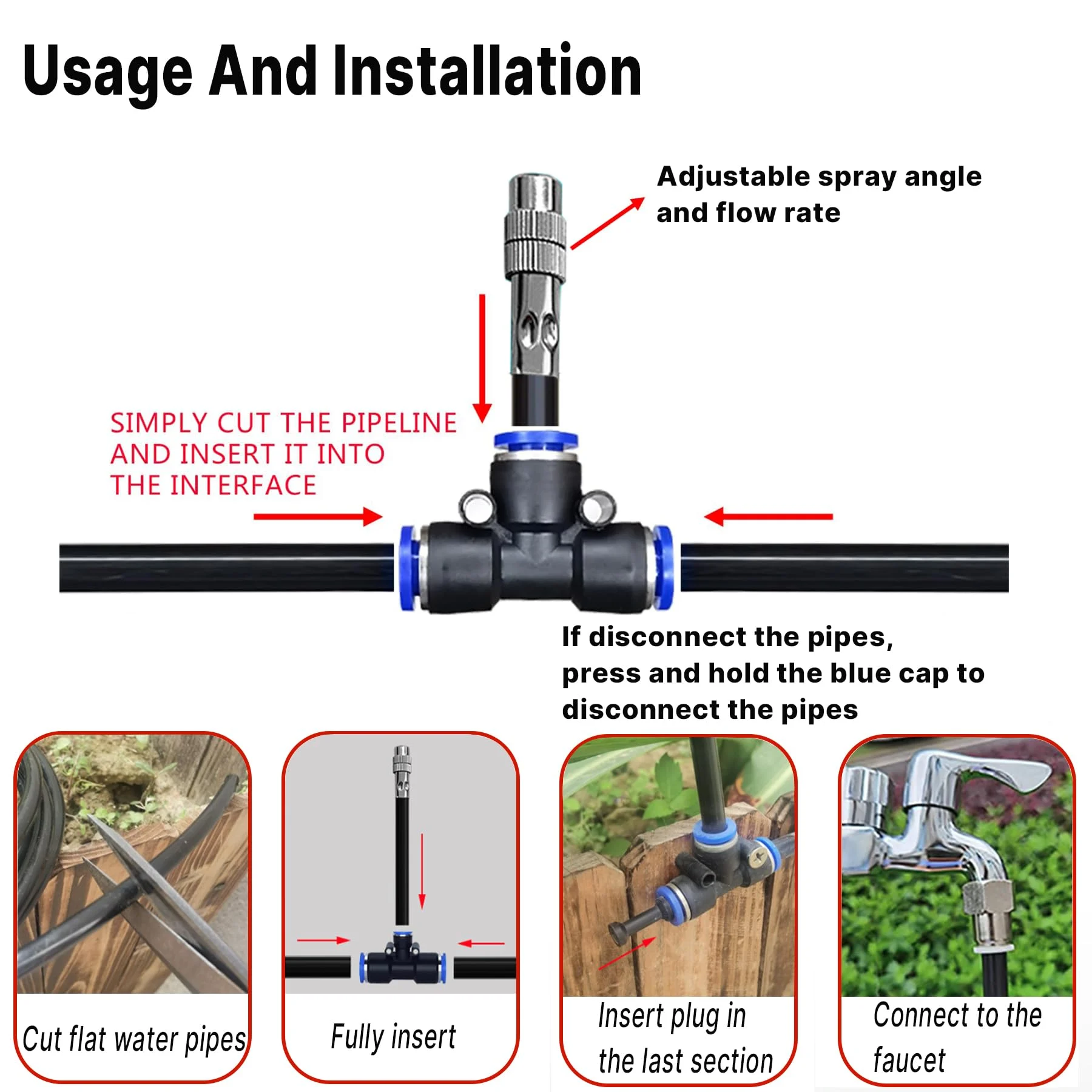 Usage And Installation

Adjustable spray angle and flow rate

SIMPLY CUT THE PIPELINE AND INSERT IT INTO THE INTERFACE

If disconnect the pipes, press and hold the blue cap to disconnect the pipes

Cut flat water pipes

Fully insert

Insert plug in the last section

Connect to the faucet