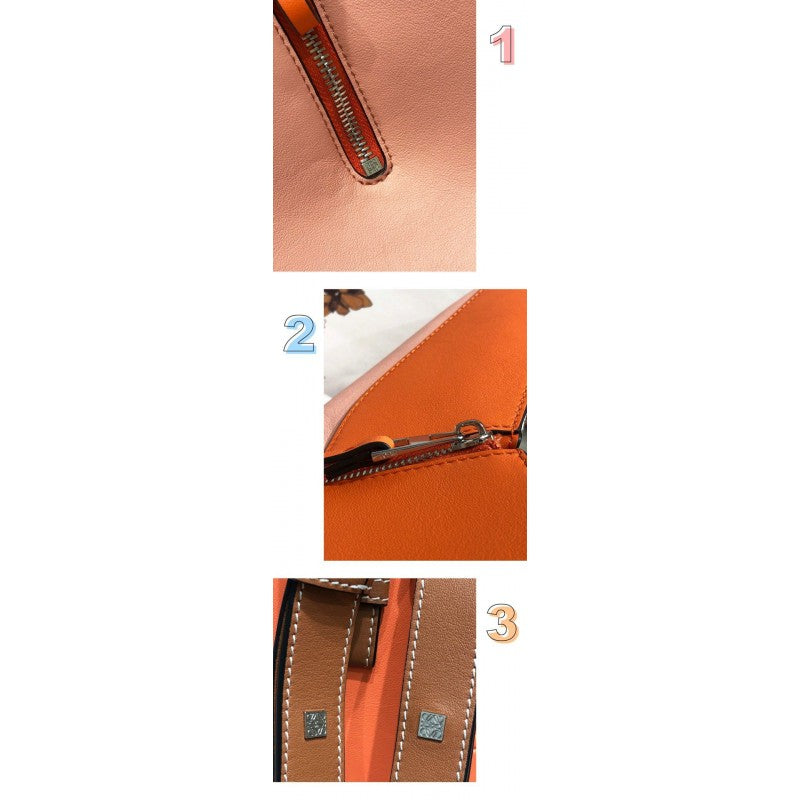 1

2

3