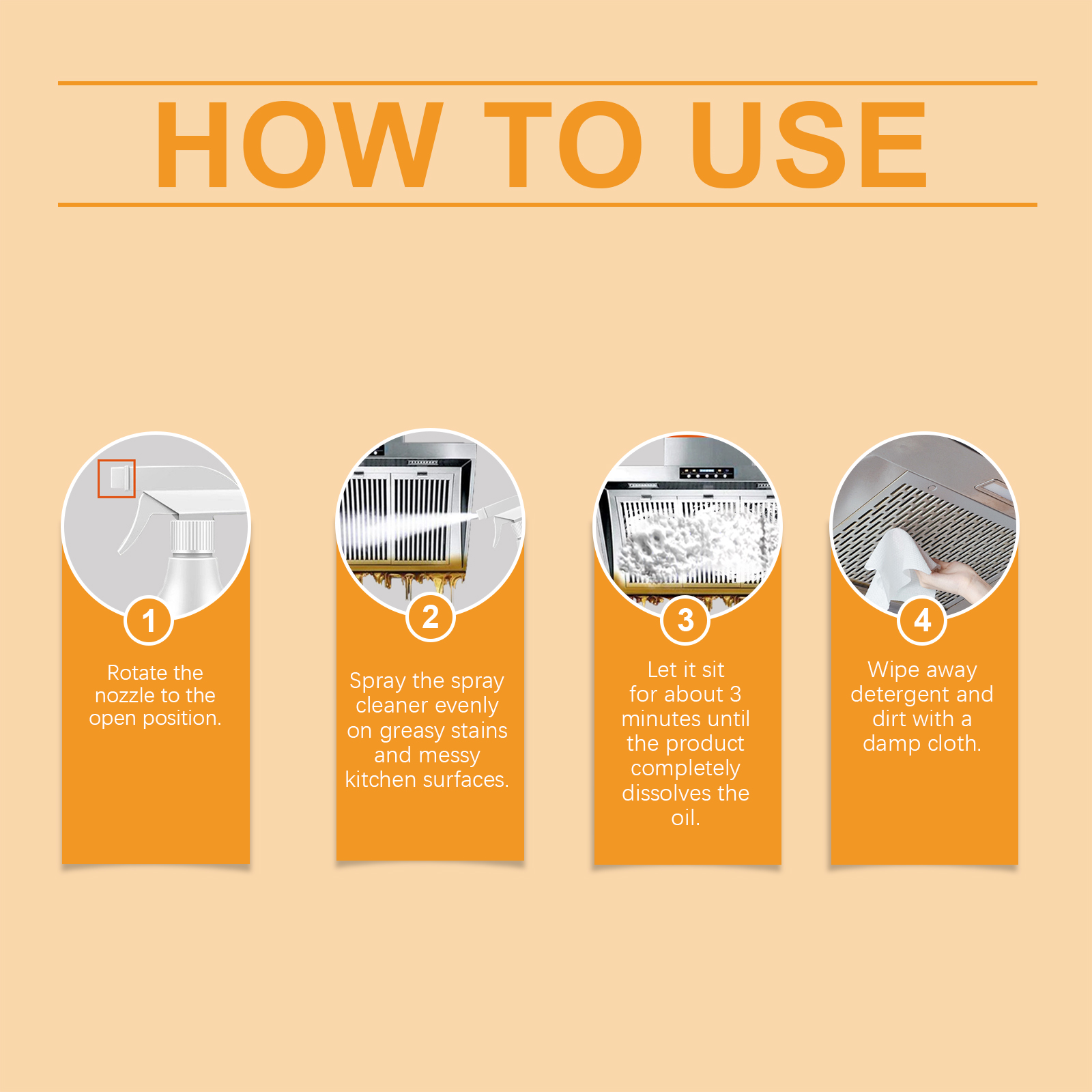 HOW TO USE

1
Rotate the nozzle to the open position.

2
Spray the spray cleaner evenly on greasy stains and messy kitchen surfaces.

3
Let it sit for about 3 minutes until the product completely dissolves the oil.

4
Wipe away detergent and dirt with a damp cloth.