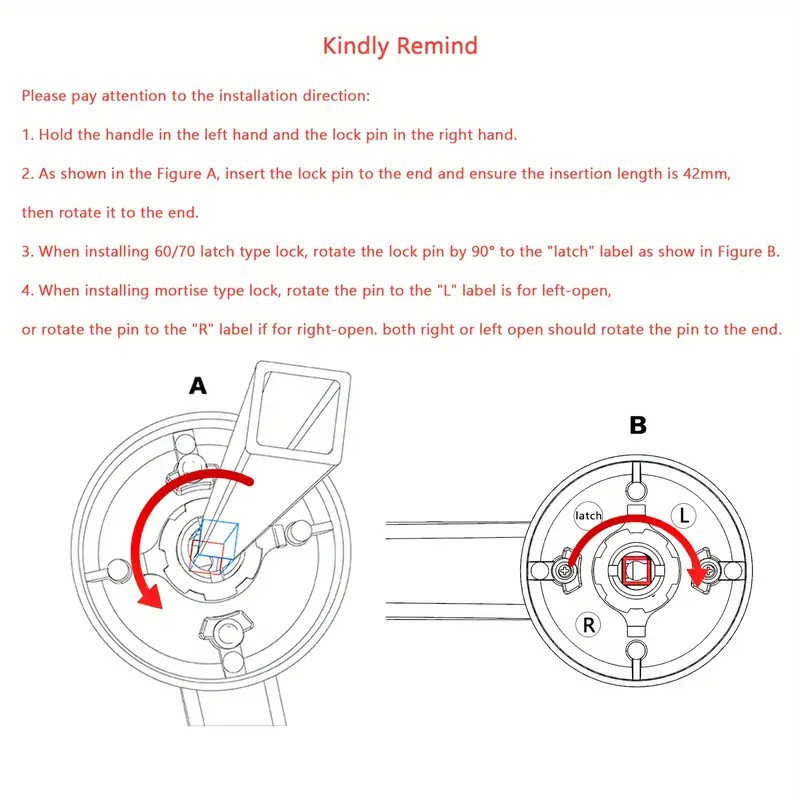 Kindly Remind

Please pay attention to the installation direction:

1. Hold the handle in the left hand and the lock pin in the right hand.

2. As shown in the Figure A, insert the lock pin to the end and ensure the insertion length is 42mm, then rotate it to the end.

3. When installing 60/70 latch type lock, rotate the lock pin by 90° to the "latch" label as show in Figure B.

4. When installing mortise type lock, rotate the pin to the "L" label is for left-open, or rotate the pin to the "R" label if for right-open. both right or left open should rotate the pin to the end.

A

B

latch

L

R