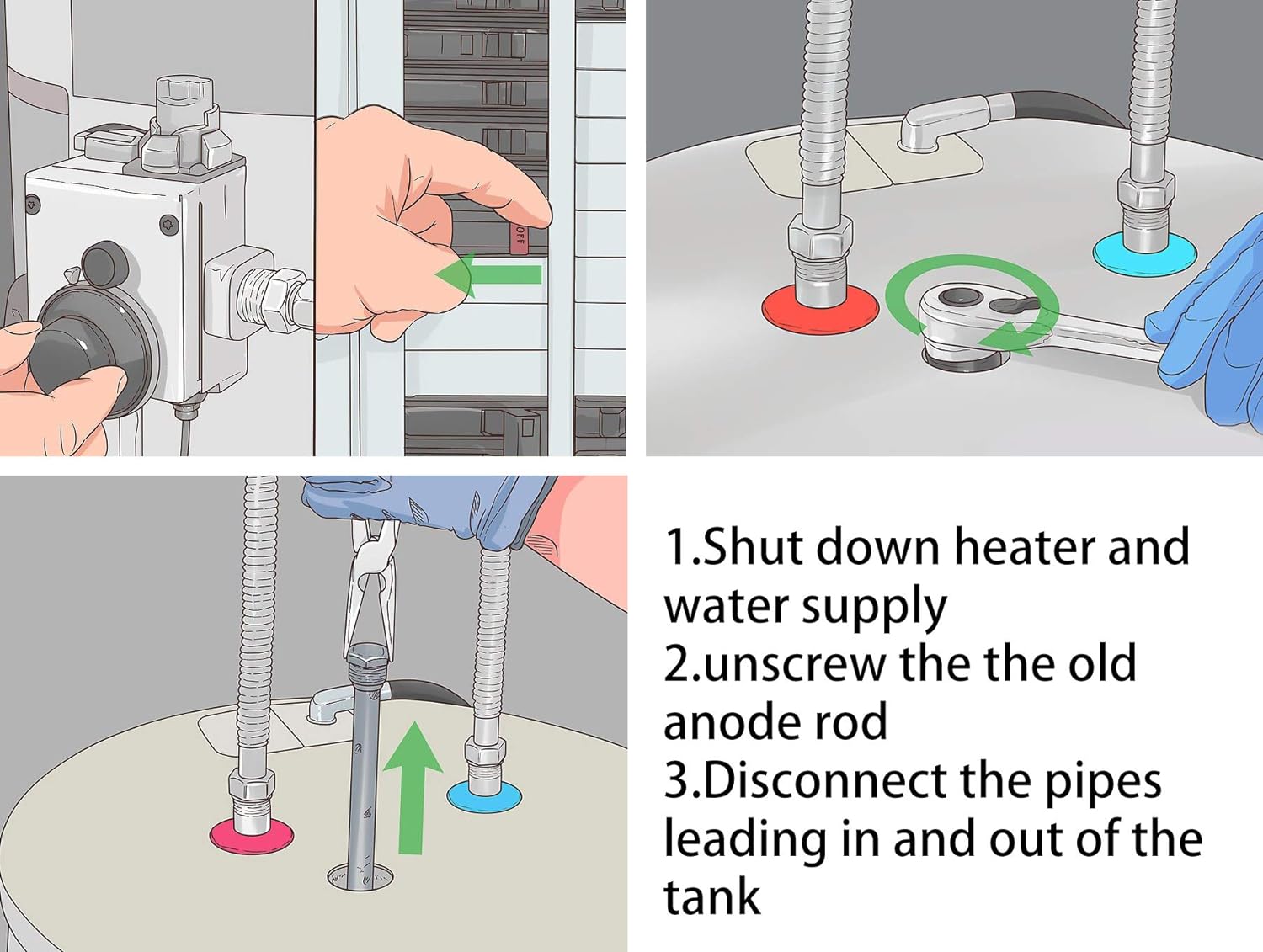 OFF

1.Shut down heater and water supply
2.unscrew the the old anode rod
3.Disconnect the pipes leading in and out of the tank