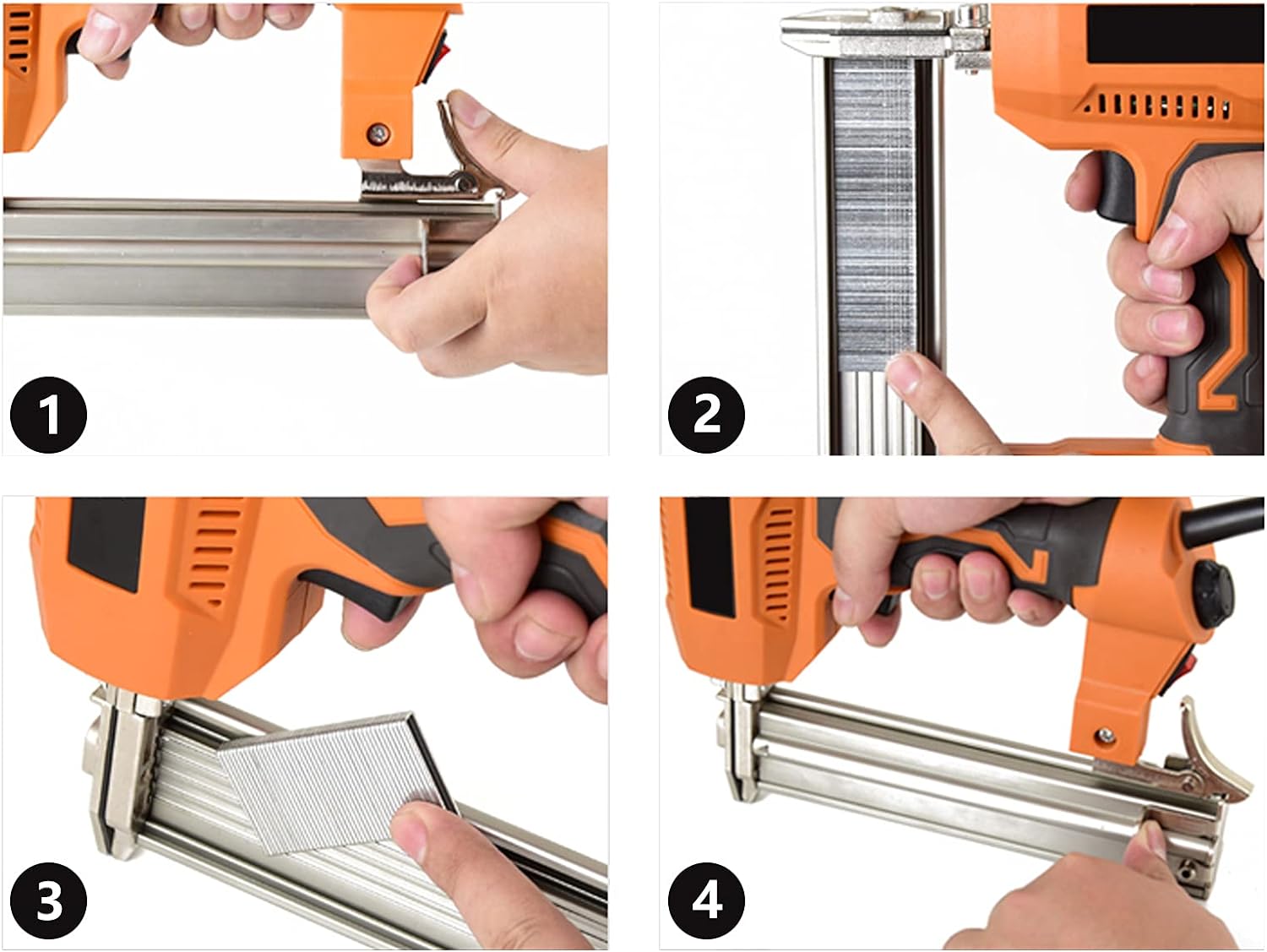 1

2

3

4