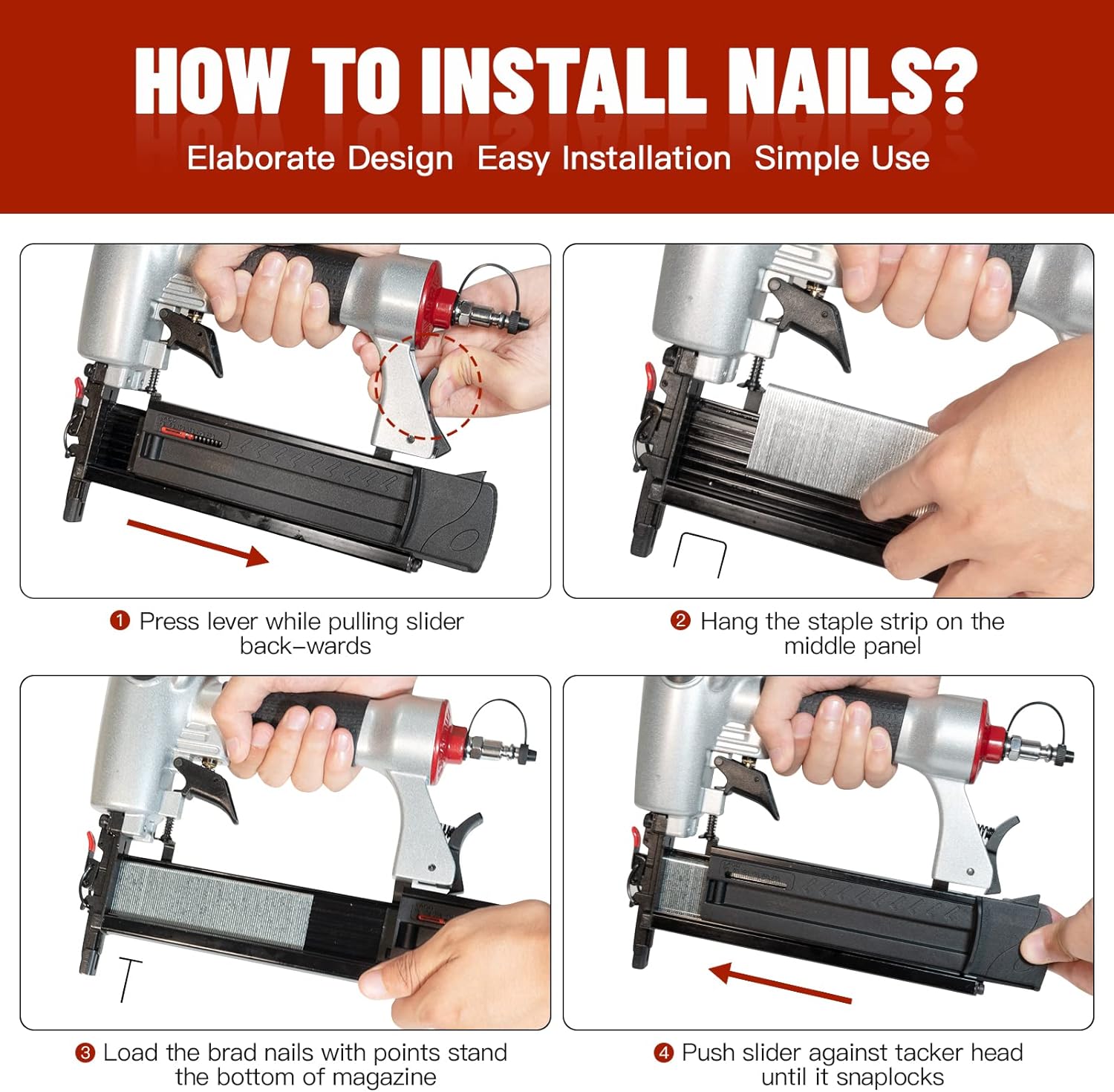 HOW TO INSTALL NAILS?

Elaborate Design Easy Installation Simple Use

❶ Press lever while pulling slider back-wards

❷ Hang the staple strip on the middle panel

❸ Load the brad nails with points stand the bottom of magazine

❹ Push slider against tacker head until it snaplocks