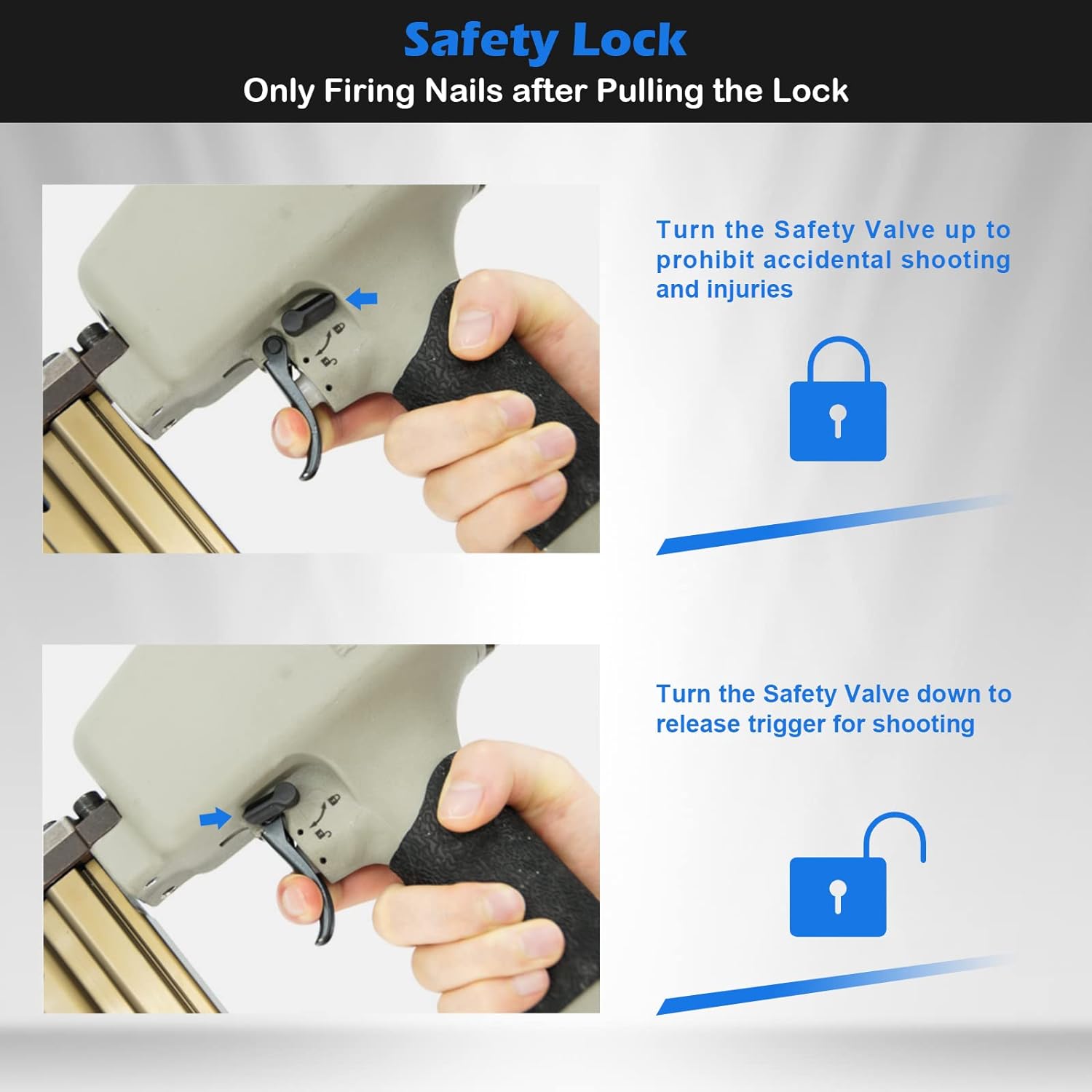 Safety Lock
Only Firing Nails after Pulling the Lock

Turn the Safety Valve up to prohibit accidental shooting and injuries

Turn the Safety Valve down to release trigger for shooting