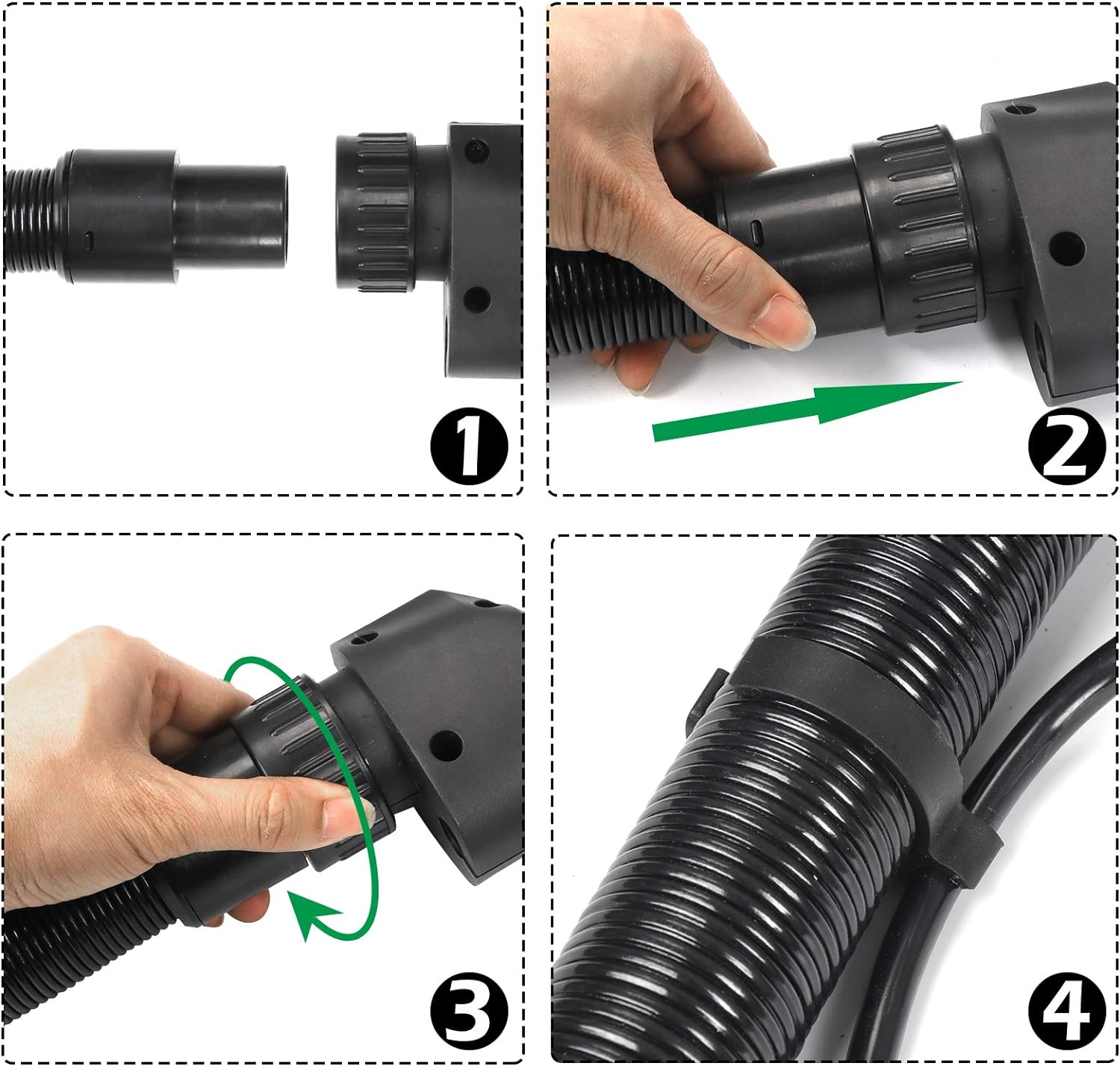 1

2

3

4