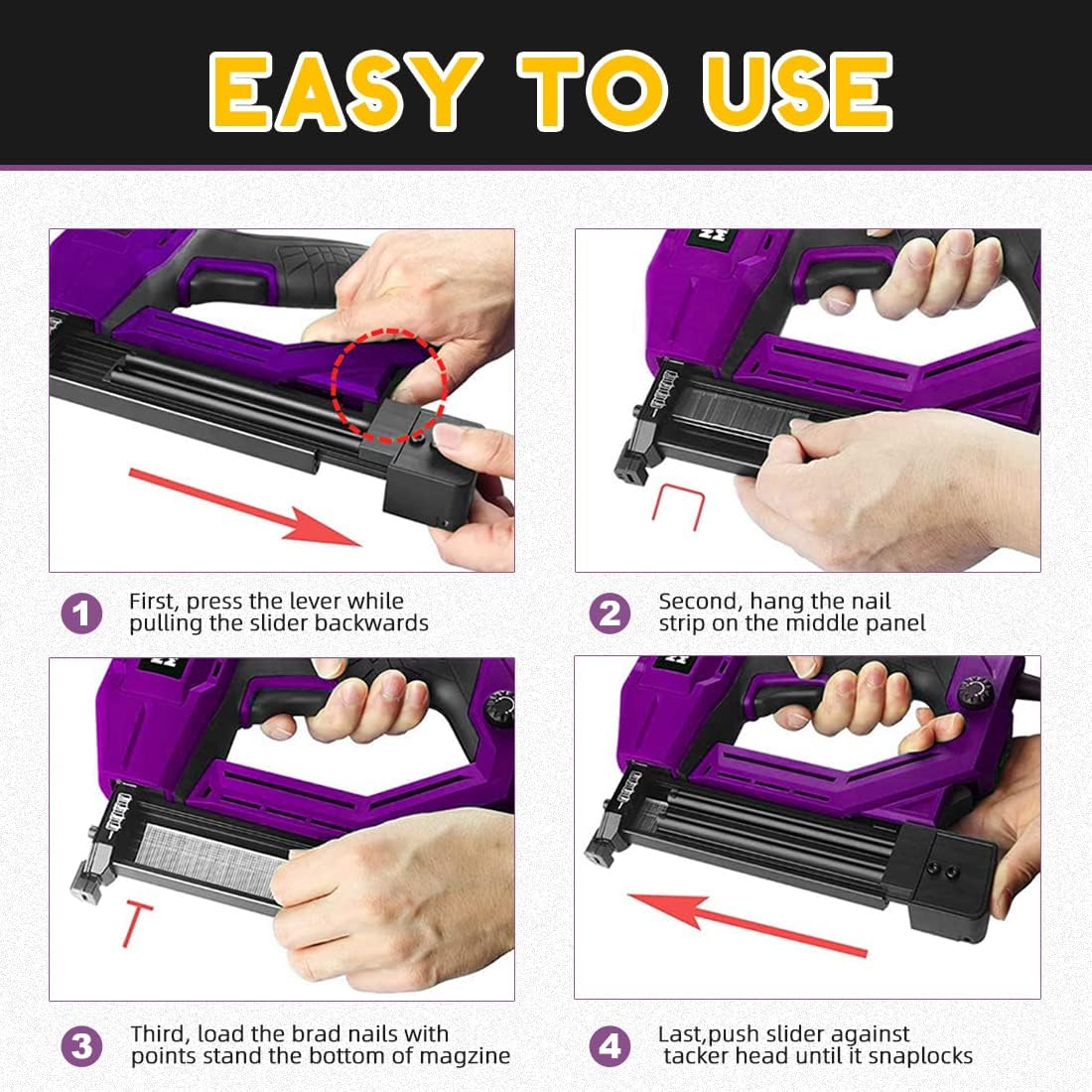 EASY TO USE

1 First, press the lever while pulling the slider backwards

2 Second, hang the nail strip on the middle panel

3 Third, load the brad nails with points stand the bottom of magzine

4 Last,push slider against tacker head until it snaplocks