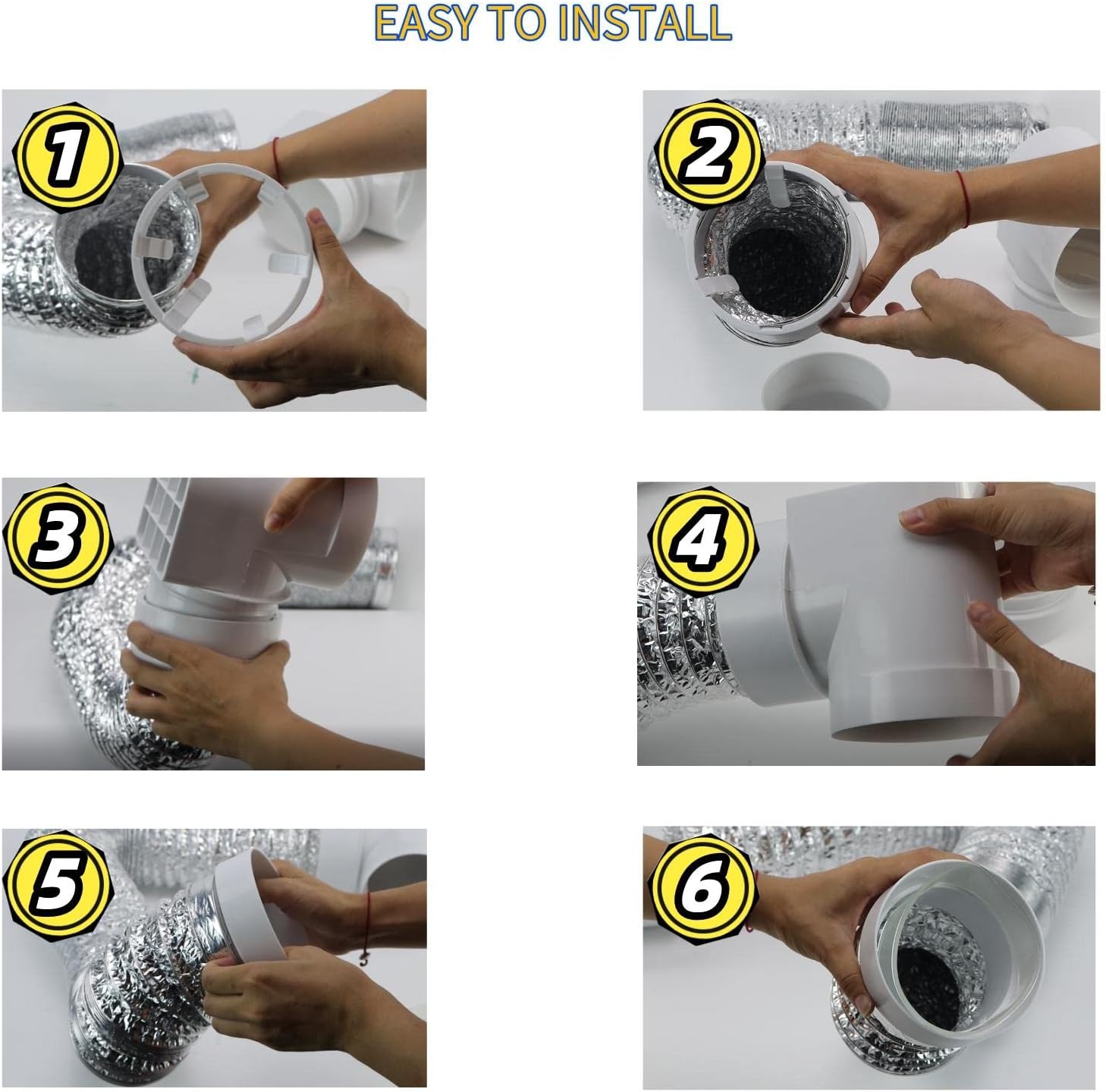 EASY TO INSTALL

1

2

3

4

5

6