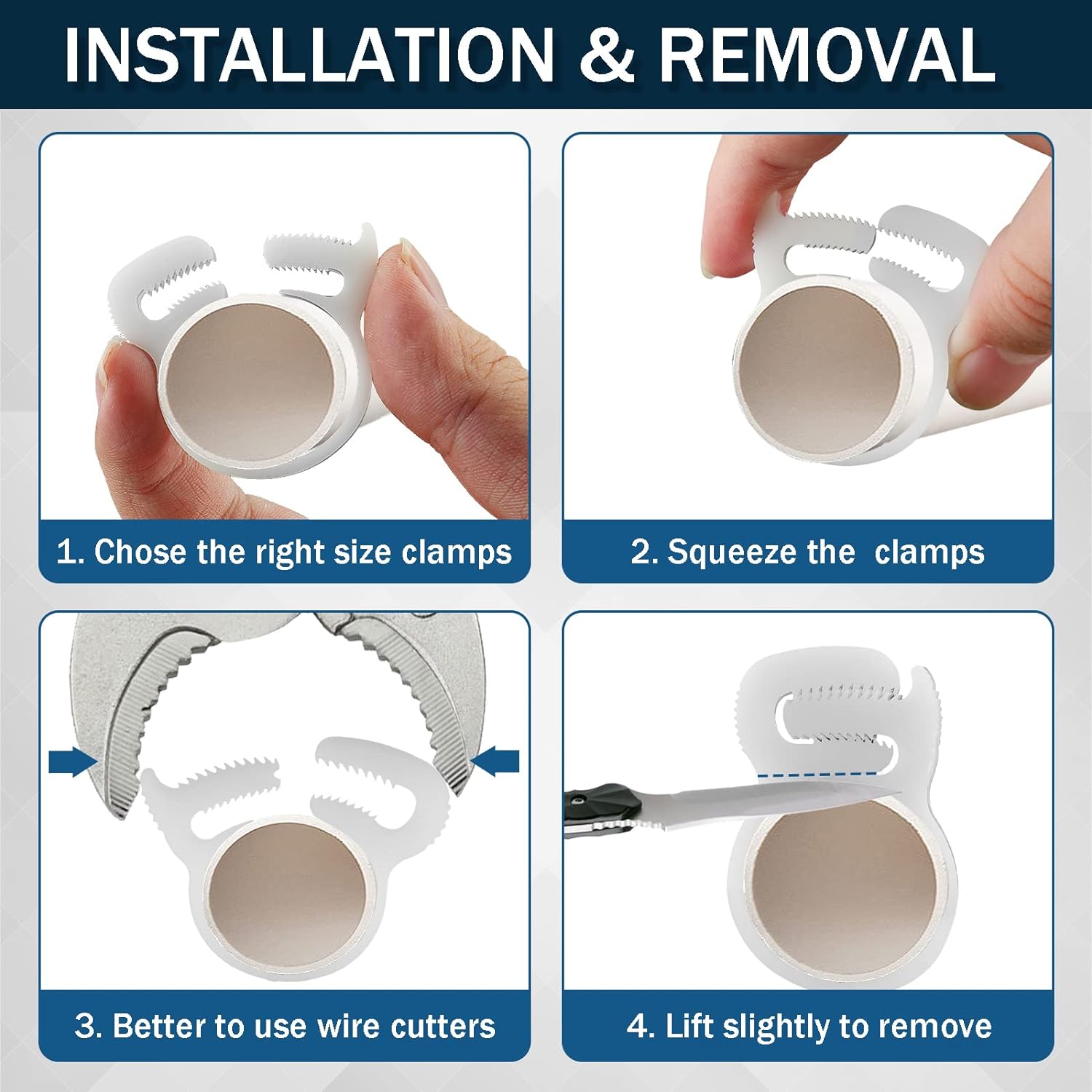 INSTALLATION & REMOVAL

1. Chose the right size clamps

2. Squeeze the clamps

3. Better to use wire cutters

4. Lift slightly to remove