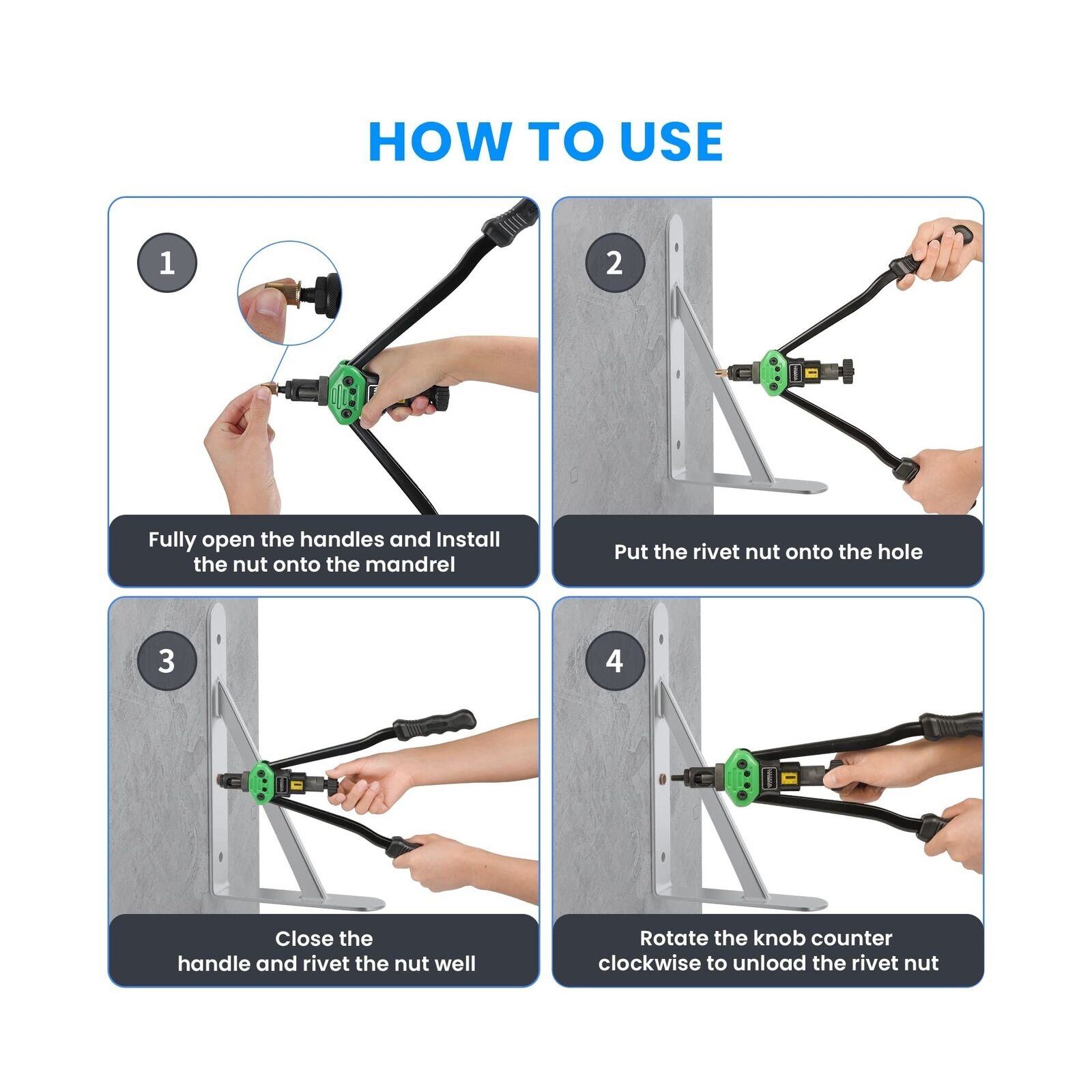 HOW TO USE

1

Fully open the handles and Install the nut onto the mandrel

2

Put the rivet nut onto the hole

3

Close the handle and rivet the nut well

4

Rotate the knob counter clockwise to unload the rivet nut