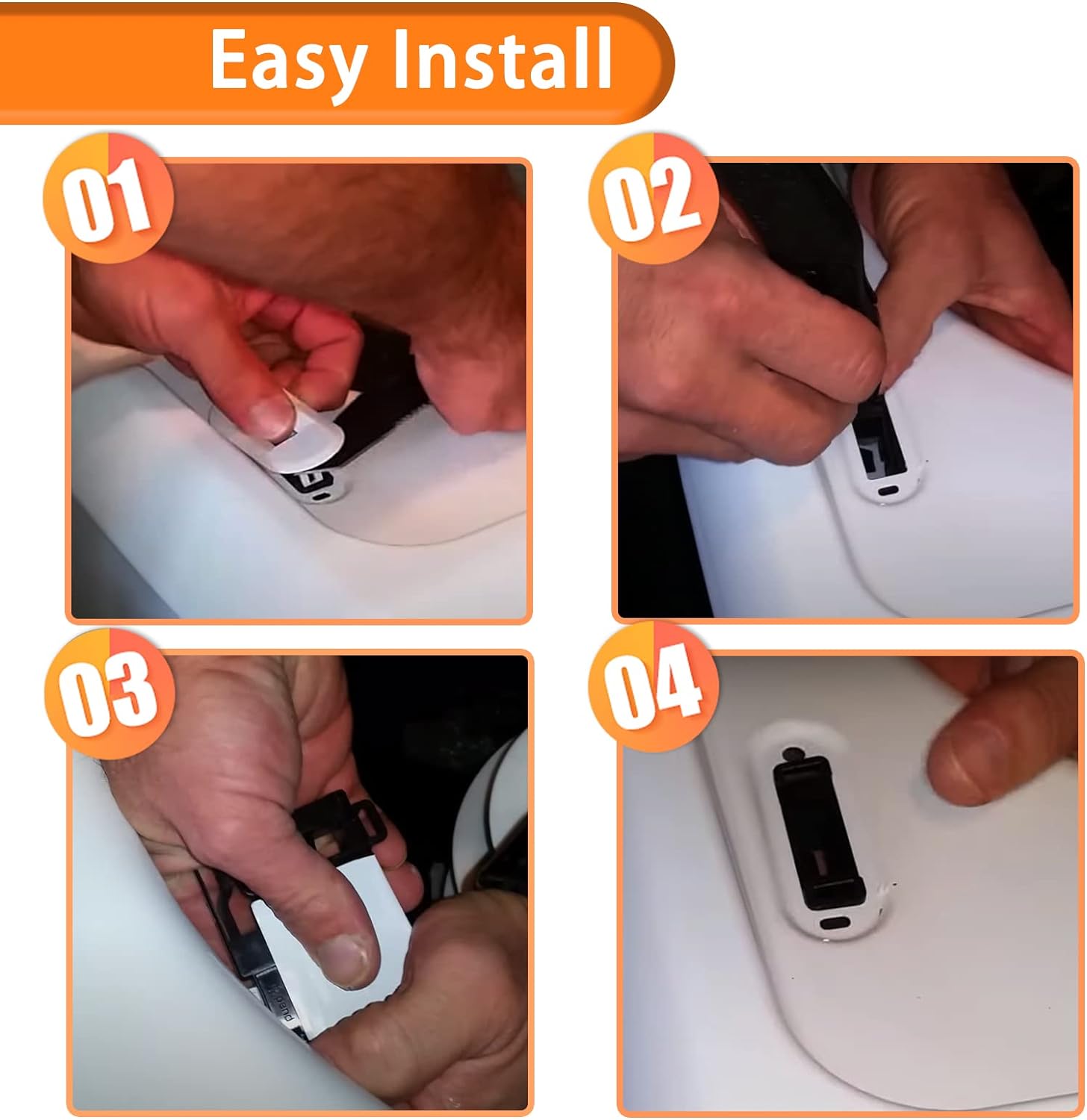 Easy Install

01

02

03

04