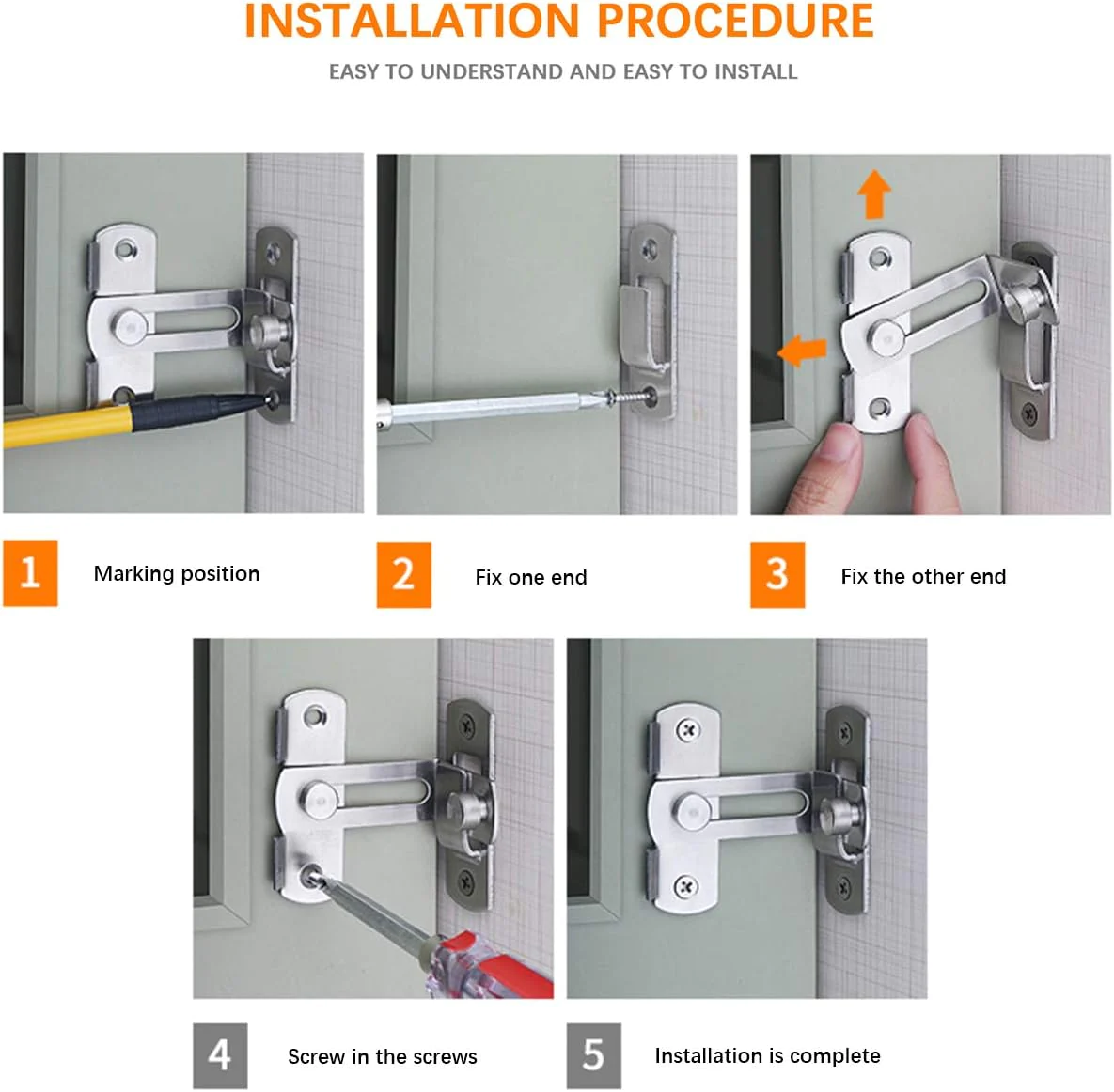 INSTALLATION PROCEDURE

EASY TO UNDERSTAND AND EASY TO INSTALL

1 Marking position

2 Fix one end

3 Fix the other end

4 Screw in the screws

5 Installation is complete