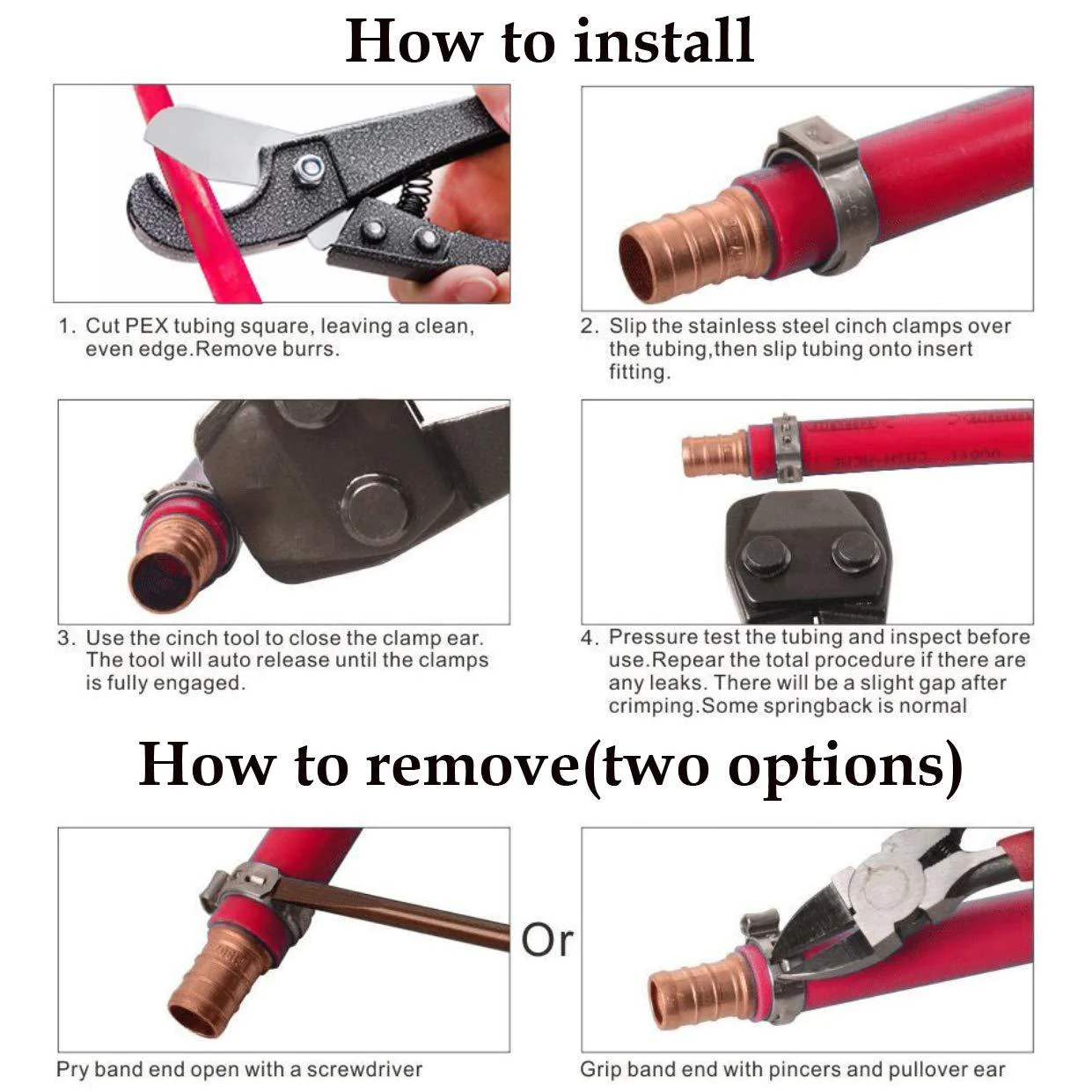 How to install

1. Cut PEX tubing square, leaving a clean, even edge.Remove burrs.

2. Slip the stainless steel cinch clamps over the tubing,then slip tubing onto insert fitting.

3. Use the cinch tool to close the clamp ear. The tool will auto release until the clamps is fully engaged.

4. Pressure test the tubing and inspect before use.Repear the total procedure if there are any leaks. There will be a slight gap after crimping.Some springback is normal

How to remove(two options)

Pry band end open with a screwdriver

Or

Grip band end with pincers and pullover ear