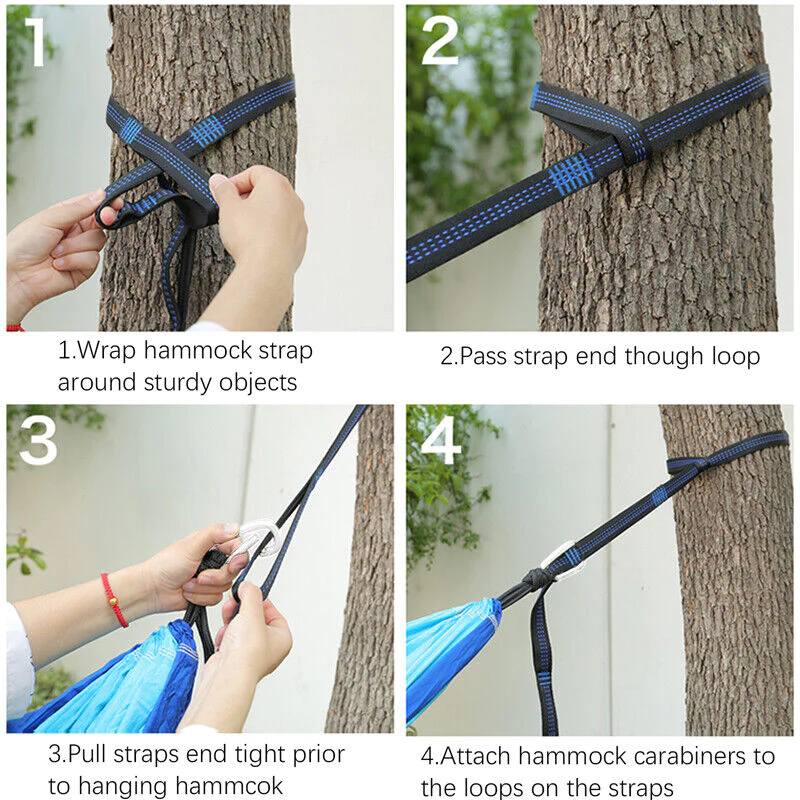 1

1.Wrap hammock strap around sturdy objects

2

2.Pass strap end though loop

3

3.Pull straps end tight prior to hanging hammcok

4

4.Attach hammock carabiners to the loops on the straps