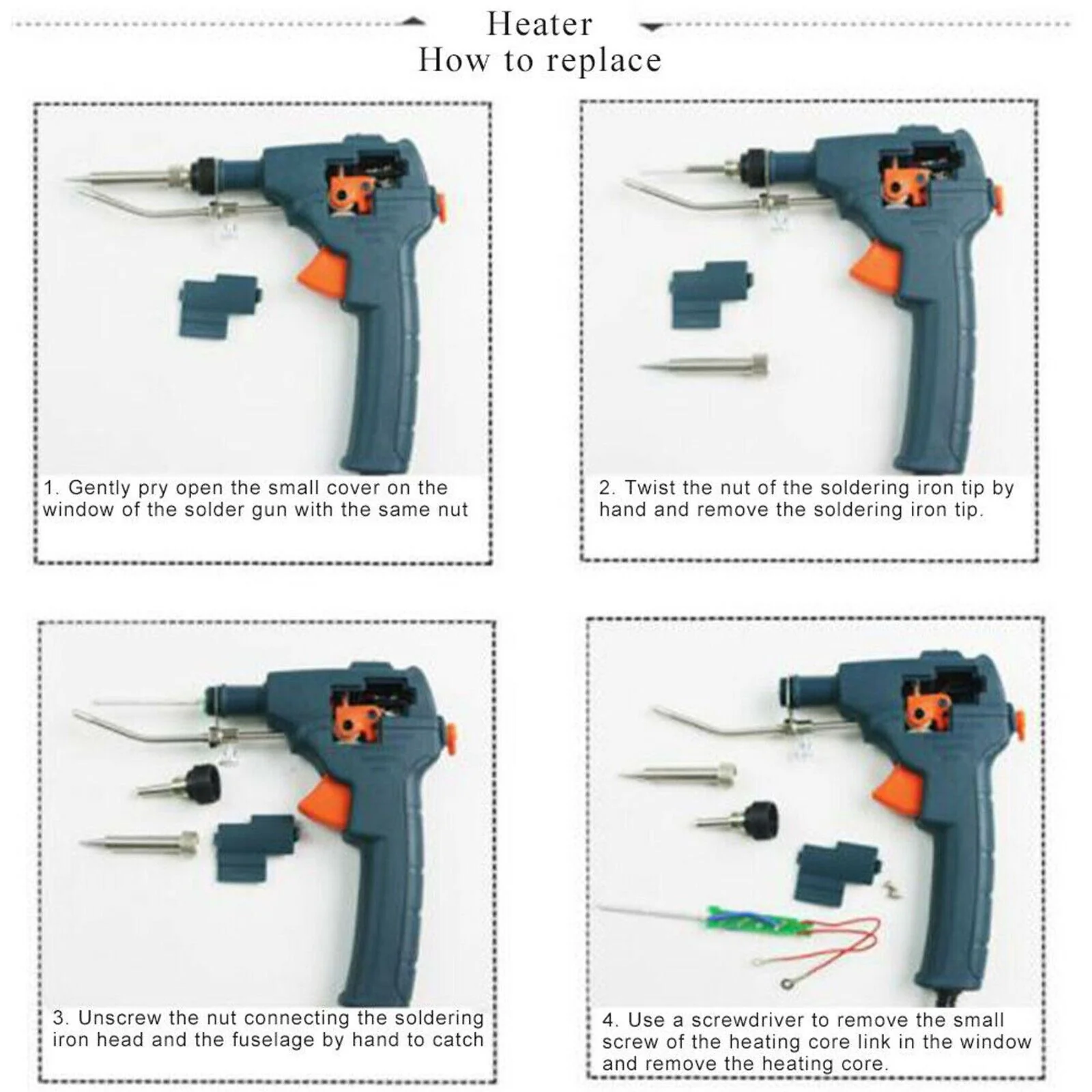 Heater
How to replace

1. Gently pry open the small cover on the window of the solder gun with the same nut

2. Twist the nut of the soldering iron tip by hand and remove the soldering iron tip.

3. Unscrew the nut connecting the soldering iron head and the fuselage by hand to catch

4. Use a screwdriver to remove the small screw of the heating core link in the window and remove the heating core.