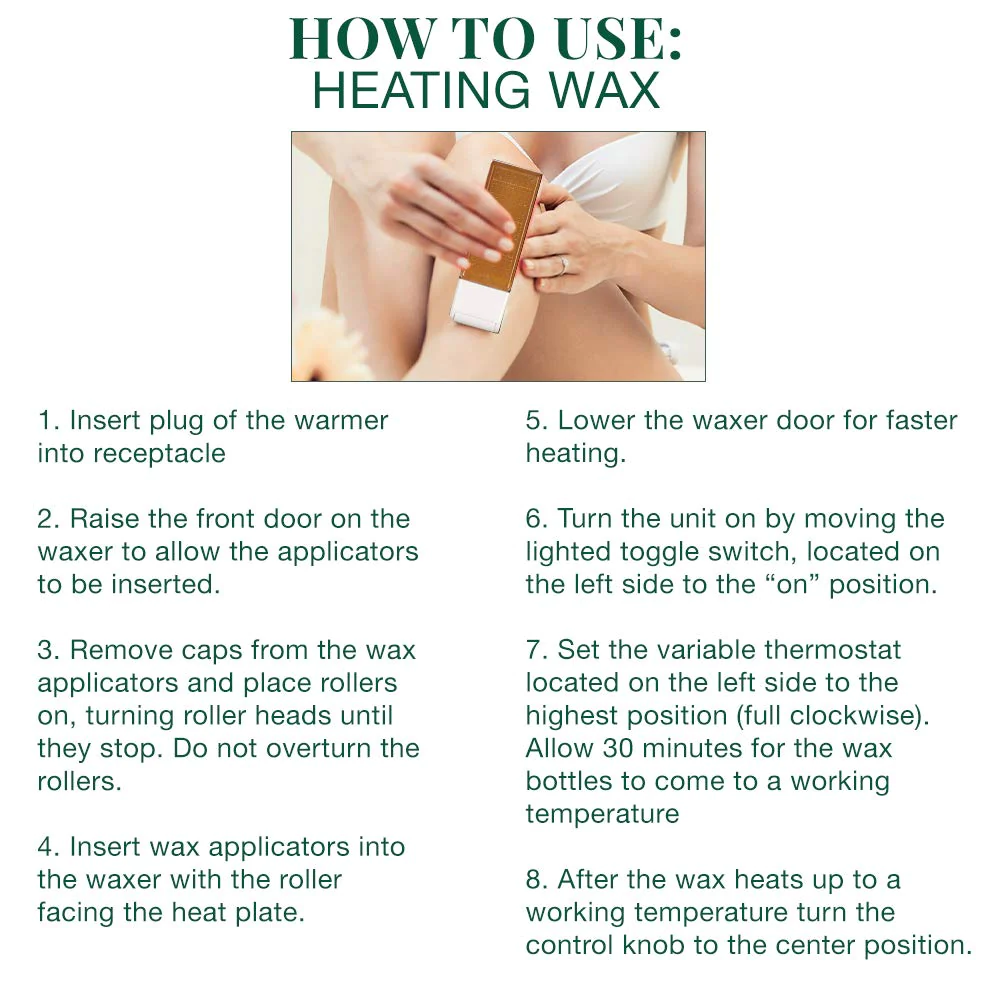 HOW TO USE:
HEATING WAX

1. Insert plug of the warmer into receptacle

2. Raise the front door on the waxer to allow the applicators to be inserted.

3. Remove caps from the wax applicators and place rollers on, turning roller heads until they stop. Do not overturn the rollers.

4. Insert wax applicators into the waxer with the roller facing the heat plate.

5. Lower the waxer door for faster heating.

6. Turn the unit on by moving the lighted toggle switch, located on the left side to the “on” position.

7. Set the variable thermostat located on the left side to the highest position (full clockwise). Allow 30 minutes for the wax bottles to come to a working temperature

8. After the wax heats up to a working temperature turn the control knob to the center position.