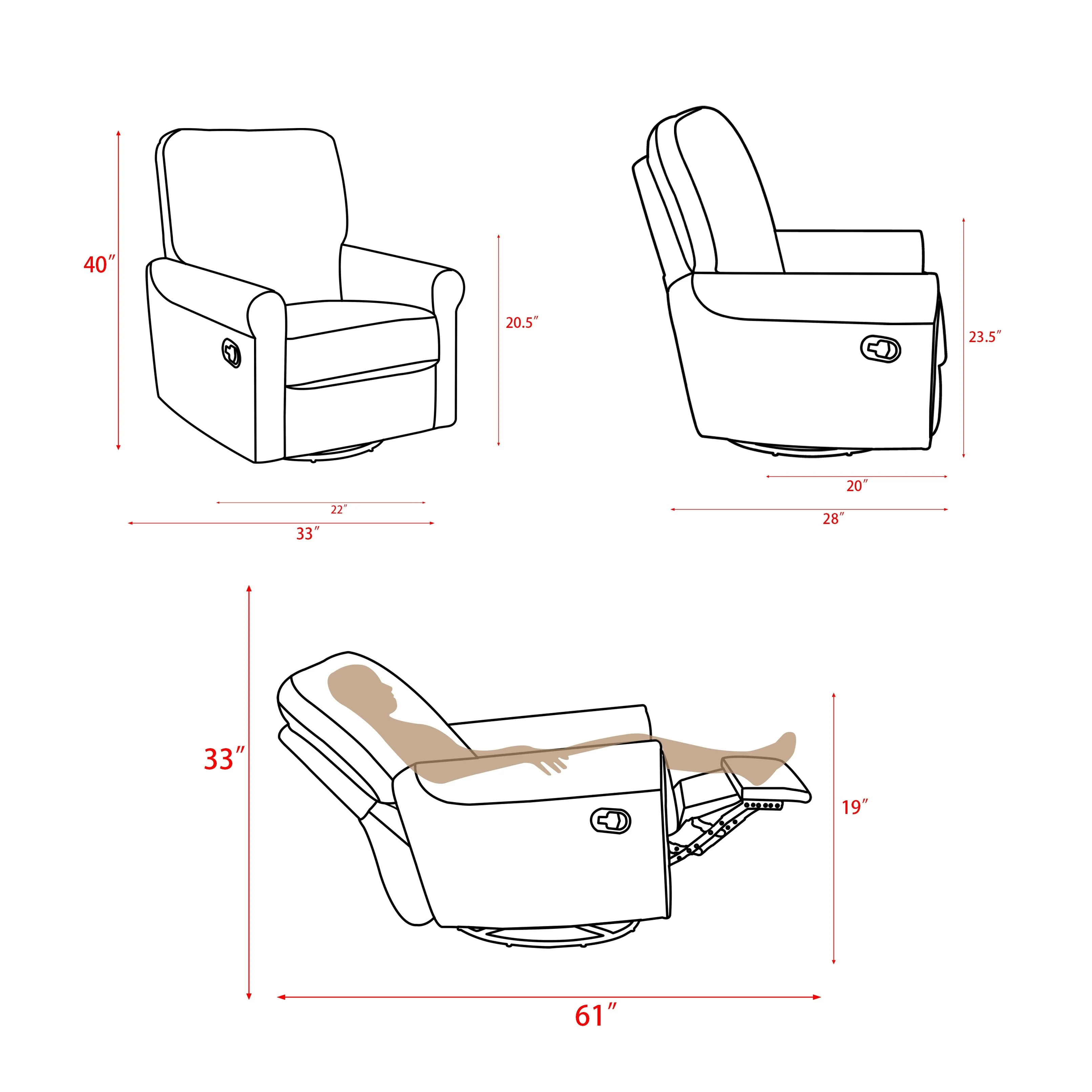 40″

20.5″

22″

33″

23.5″

20″

28″

33″

19″

61″