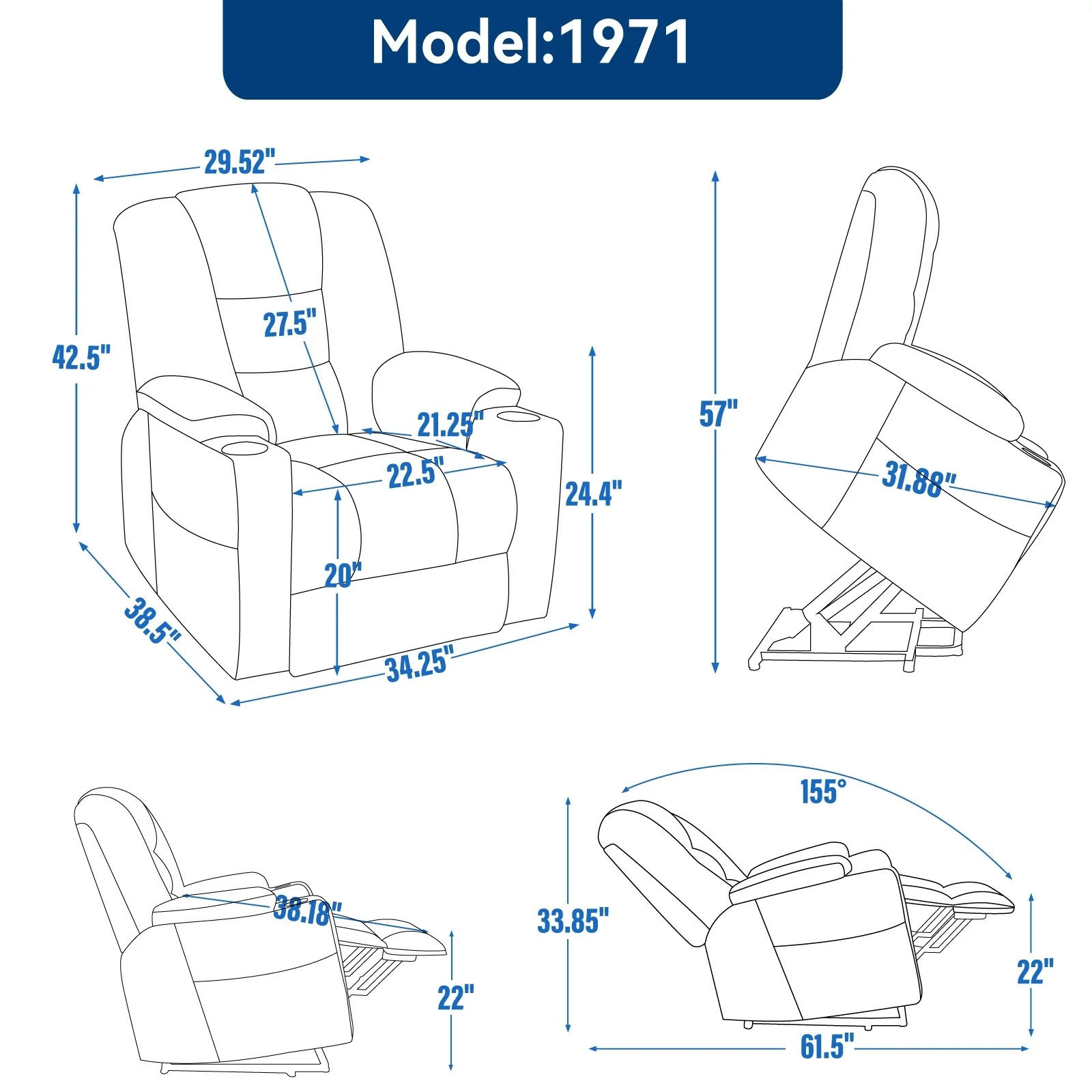 Model:1971

29.52"

42.5"

27.5"

21.25"

22.5"

24.4"

20"

38.5"

34.25"

57"

31.88"

38.18"

22"

155°

33.85"

22"

61.5"