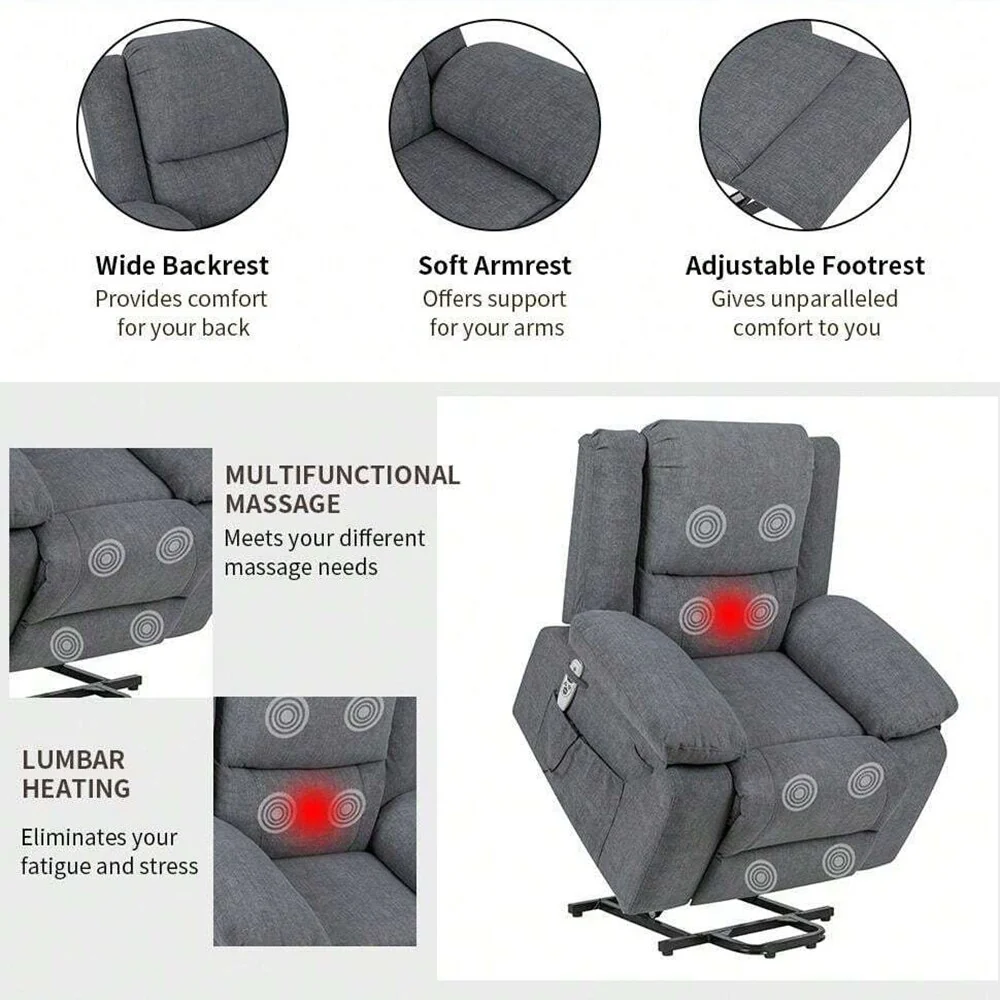 Wide Backrest
Provides comfort for your back

Soft Armrest
Offers support for your arms

Adjustable Footrest
Gives unparalleled comfort to you

MULTIFUNCTIONAL MASSAGE
Meets your different massage needs

LUMBAR HEATING
Eliminates your fatigue and stress