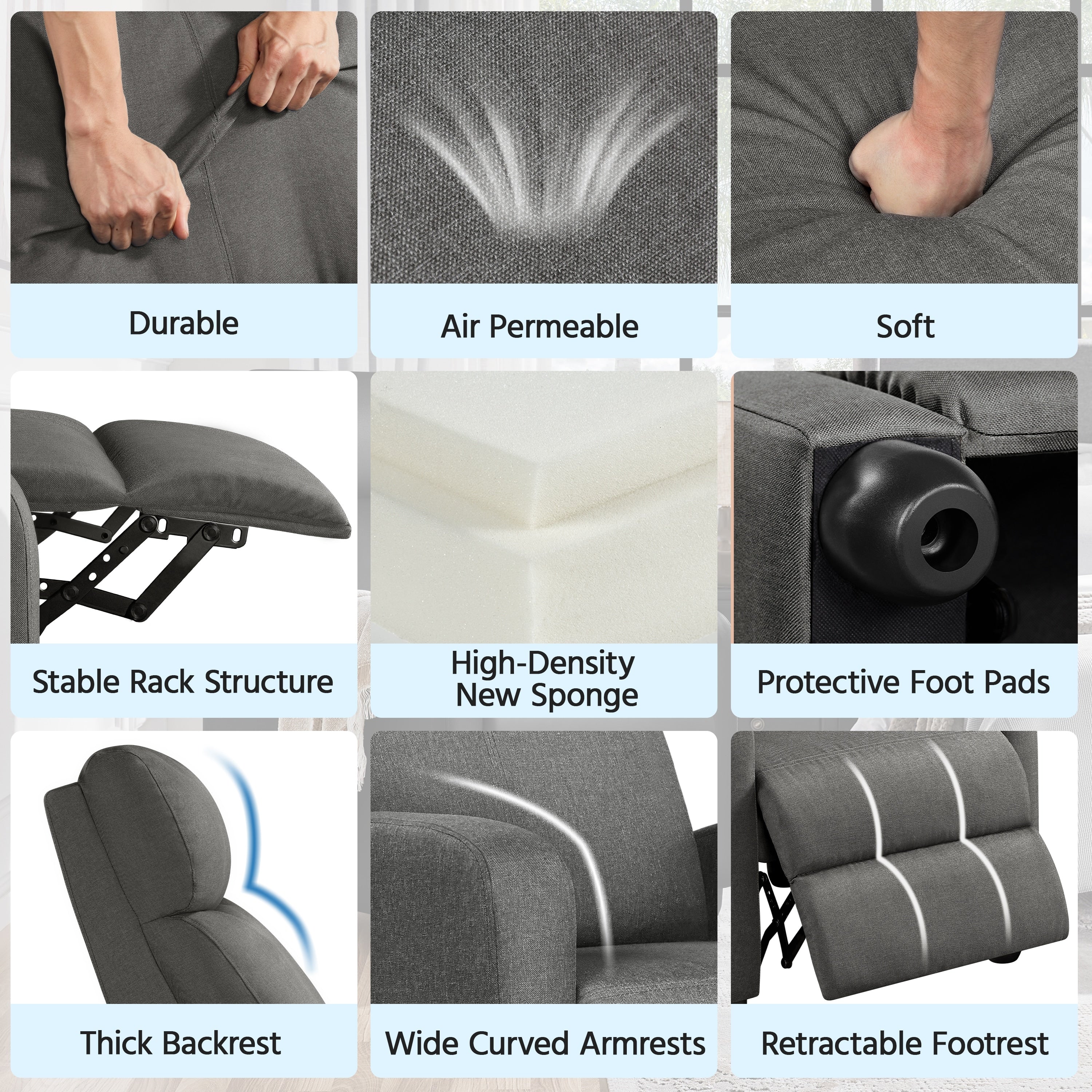 Durable

Air Permeable

Soft

Stable Rack Structure

High-Density New Sponge

Protective Foot Pads

Thick Backrest

Wide Curved Armrests

Retractable Footrest